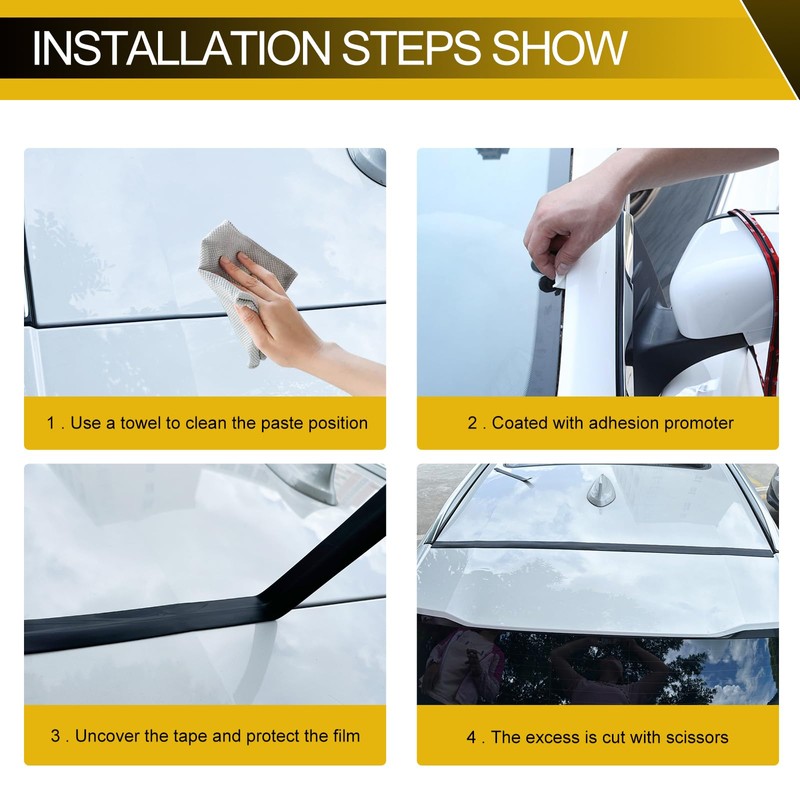 INSTALLATION STEPS SHOW

1 . Use a towel to clean the paste position

2 . Coated with adhesion promoter

3 . Uncover the tape and protect the film

4 . The excess is cut with scissors