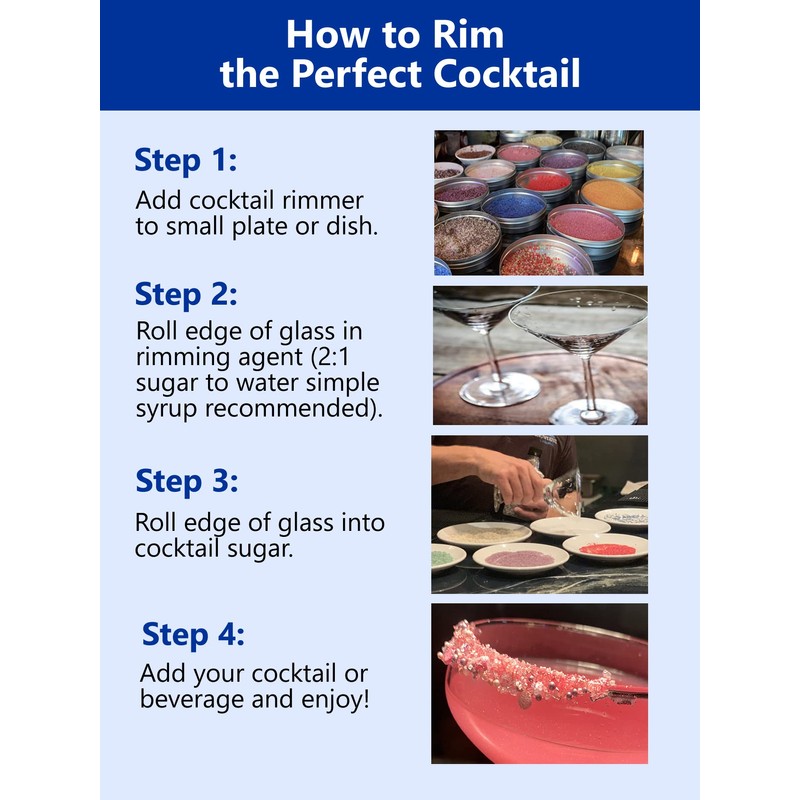 How to Rim the Perfect Cocktail

Step 1:
Add cocktail rimmer to small plate or dish.

Step 2:
Roll edge of glass in rimming agent (2:1 sugar to water simple syrup recommended).

Step 3:
Roll edge of glass into cocktail sugar.

Step 4:
Add your cocktail or beverage and enjoy!