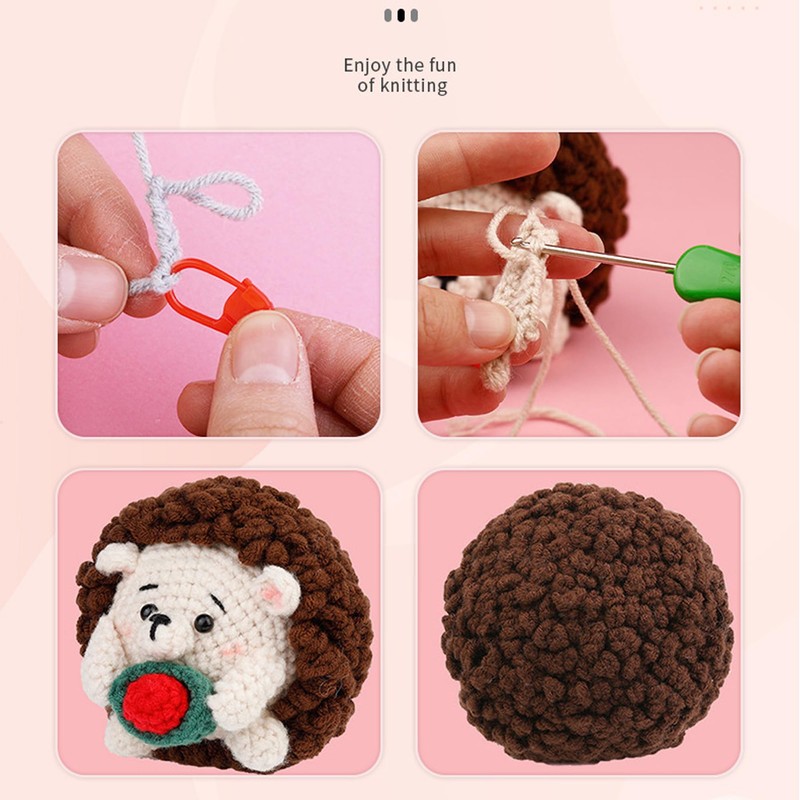 Enjoy the fun of knitting