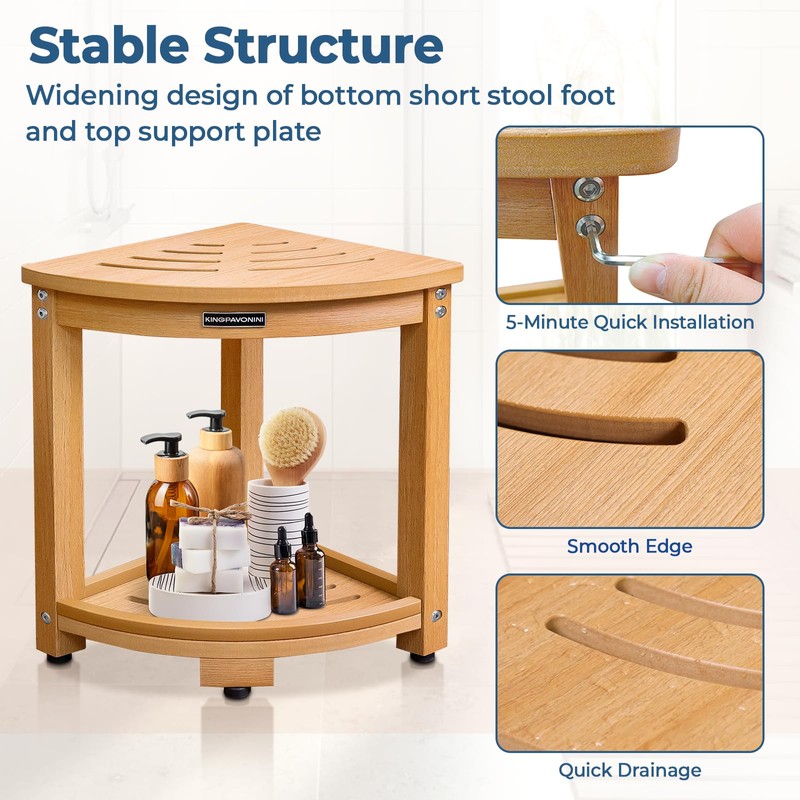 Stable Structure

Widening design of bottom short stool foot and top support plate

KINGPAVONINI

5-Minute Quick Installation

Smooth Edge

Quick Drainage