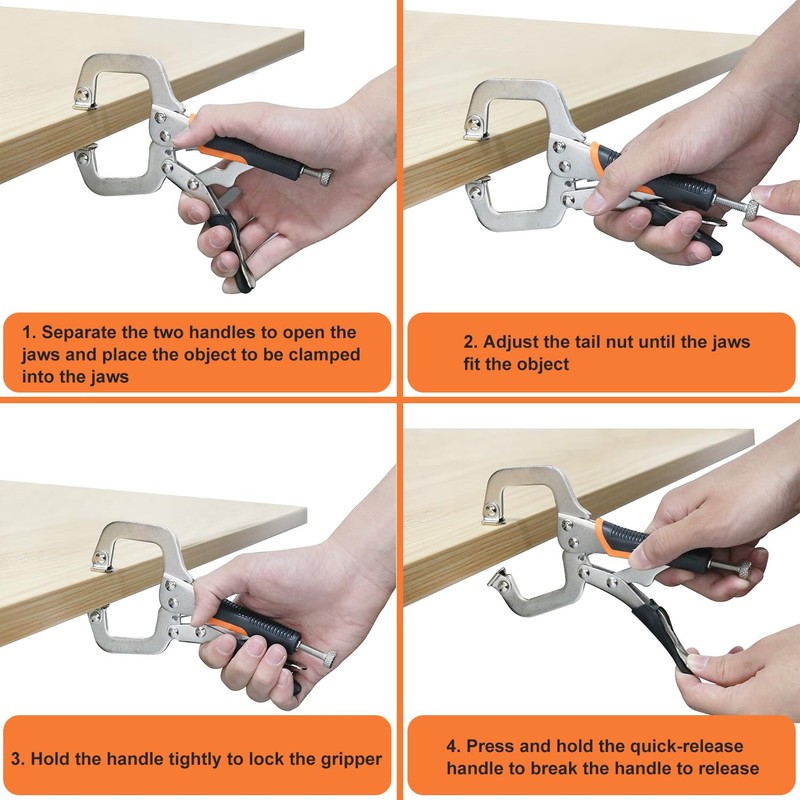 1. Separate the two handles to open the jaws and place the object to be clamped into the jaws

2. Adjust the tail nut until the jaws fit the object

3. Hold the handle tightly to lock the gripper

4. Press and hold the quick-release handle to break the handle to release