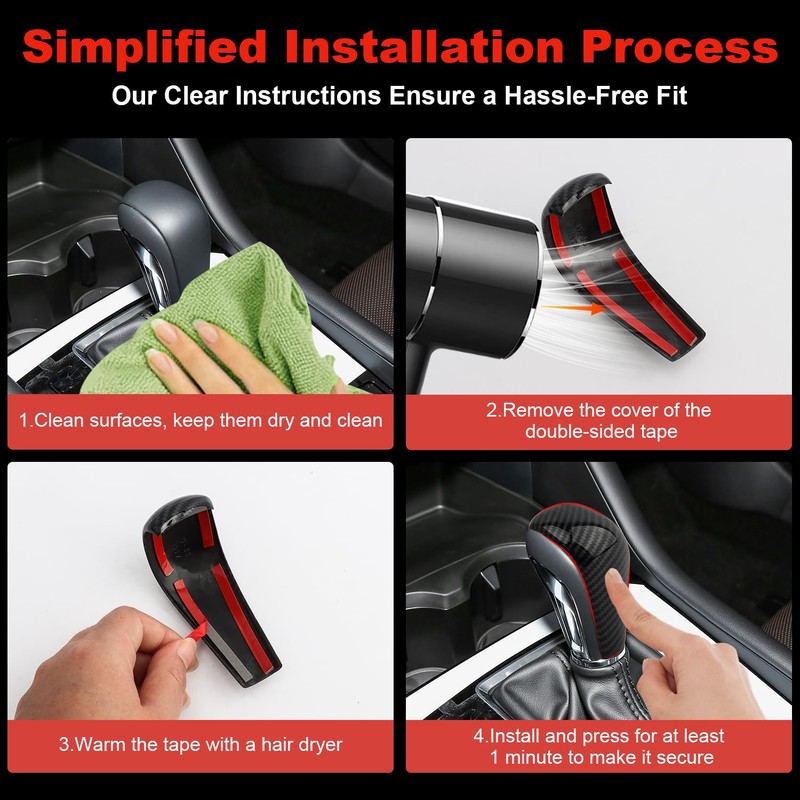 Simplified Installation Process

Our Clear Instructions Ensure a Hassle-Free Fit

1.Clean surfaces, keep them dry and clean

2.Remove the cover of the double-sided tape

3.Warm the tape with a hair dryer

4.Install and press for at least 1 minute to make it secure