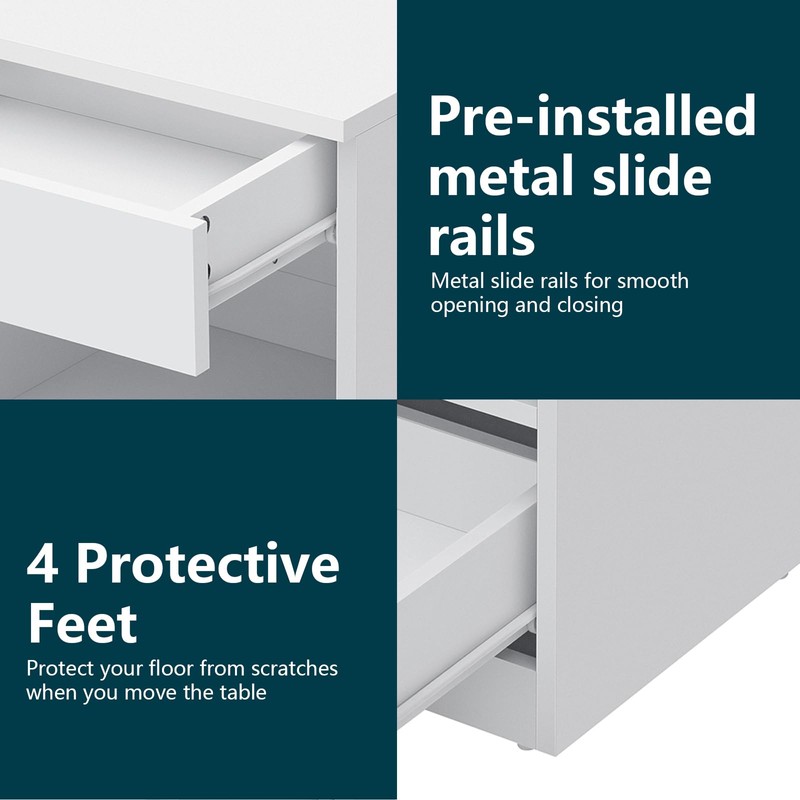 Pre-installed metal slide rails

Metal slide rails for smooth opening and closing

4 Protective Feet

Protect your floor from scratches when you move the table