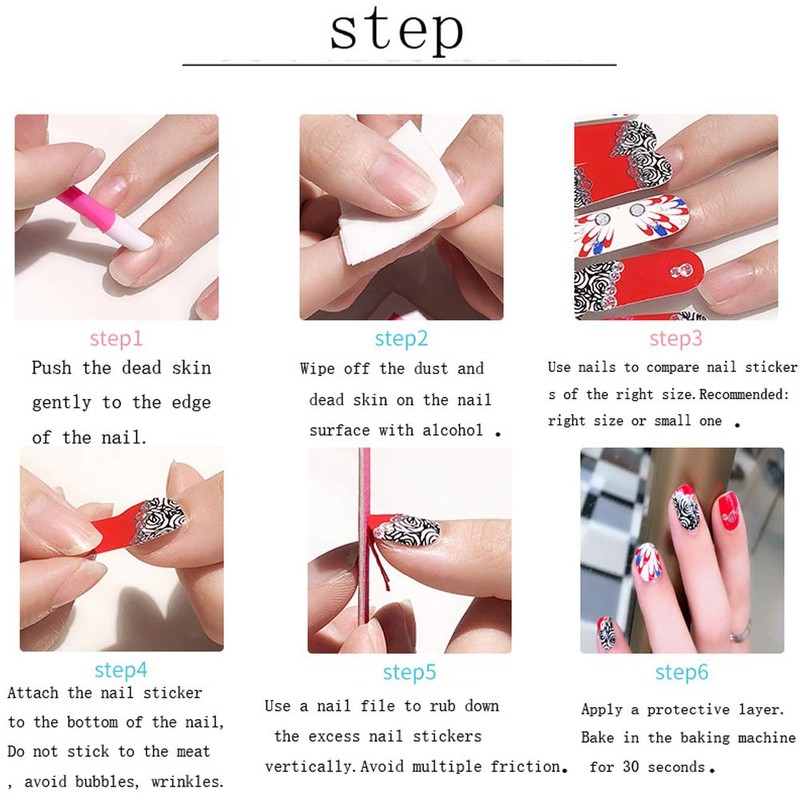 step

step1
Push the dead skin gently to the edge of the nail.

step2
Wipe off the dust and dead skin on the nail surface with alcohol .

step3
Use nails to compare nail sticker s of the right size.Recommended: right size or small one .

step4
Attach the nail sticker to the bottom of the nail, Do not stick to the meat , avoid bubbles, wrinkles.

step5
Use a nail file to rub down the excess nail stickers vertically.Avoid multiple friction.

step6
Apply a protective layer. Bake in the baking machine for 30 seconds.