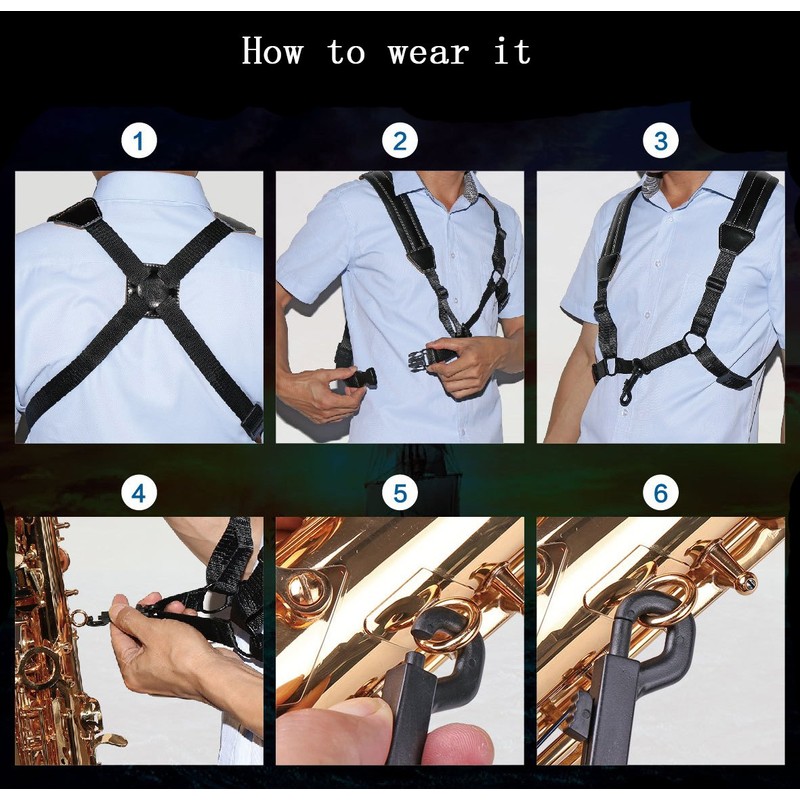 How to wear it

1

2

3

4

5

6