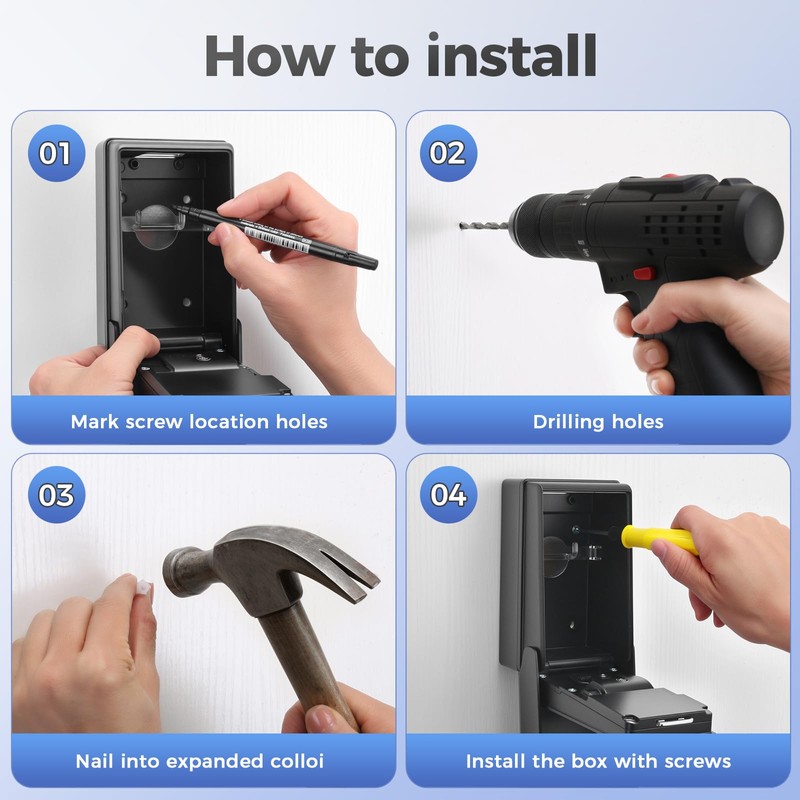 How to install

01

Mark screw location holes

02

Drilling holes

03

Nail into expanded colloi

04

Install the box with screws