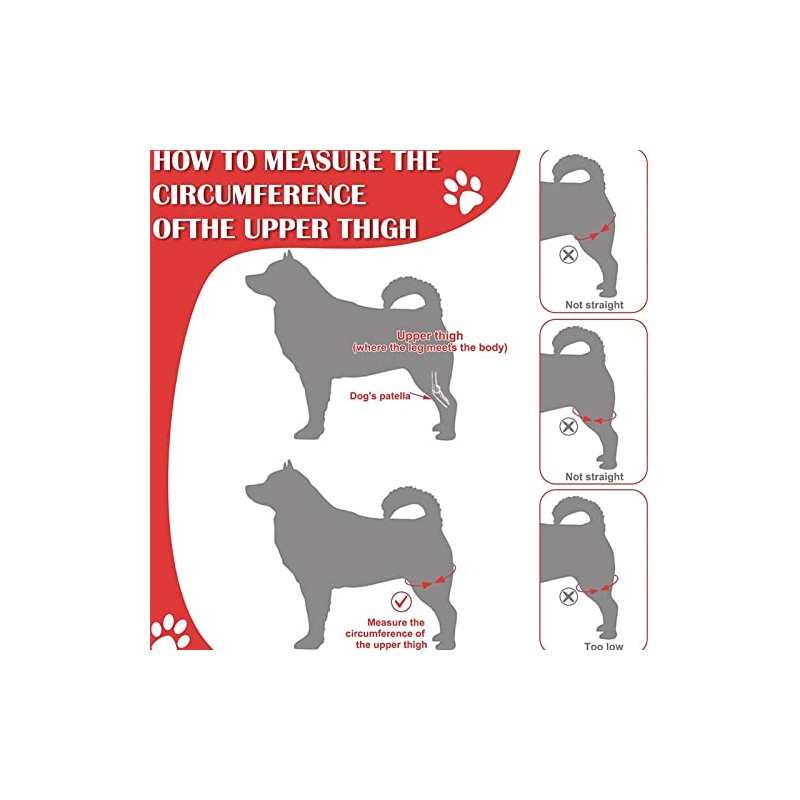 HOW TO MEASURE THE CIRCUMFERENCE OFTHE UPPER THIGH

Upper thigh
(where the leg meets the body)

Dog's patella

Measure the circumference of the upper thigh

Not straight

Not straight

Too low