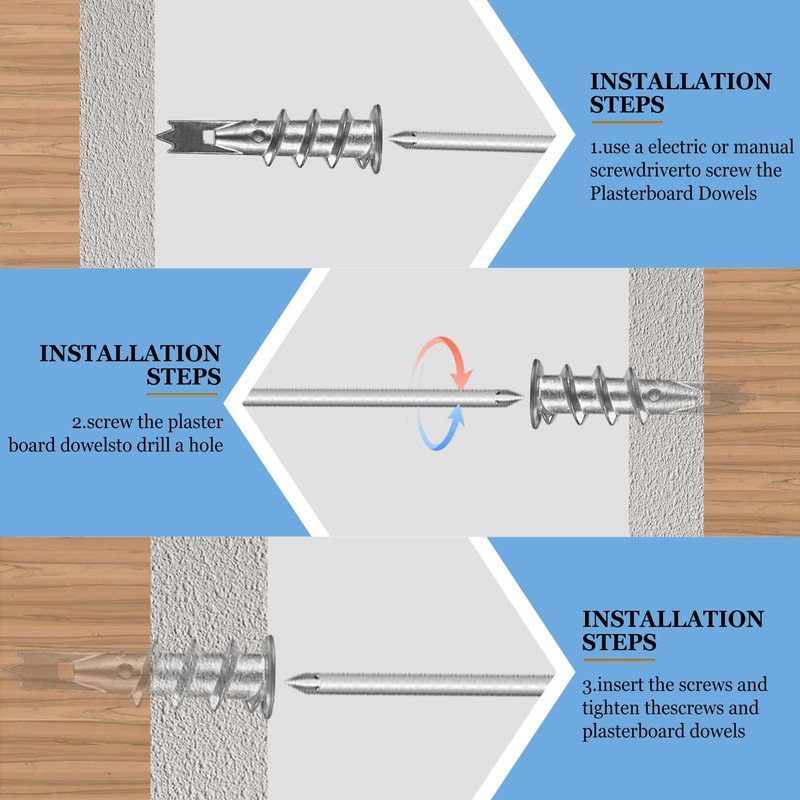 INSTALLATION STEPS

1.use a electric or manual screwdriverto screw the Plasterboard Dowels

INSTALLATION STEPS

2.screw the plaster board dowelsto drill a hole

INSTALLATION STEPS

3.insert the screws and tighten thescrews and plasterboard dowels