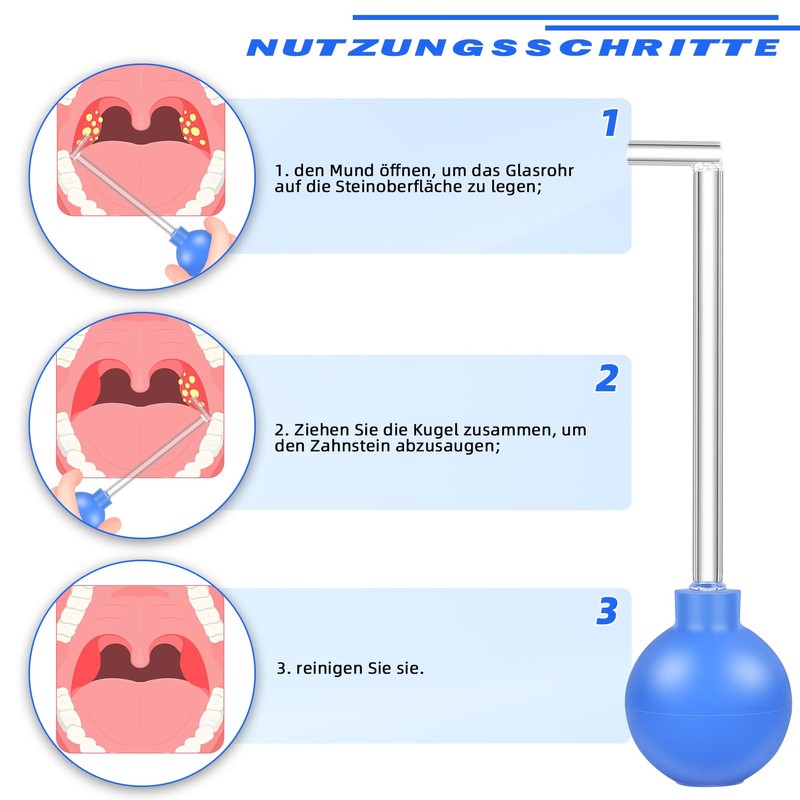 NUTZUNGSSCHRITTE

1

1. den Mund öffnen, um das Glasrohr auf die Steinoberfläche zu legen;

2

2. Ziehen Sie die Kugel zusammen, um den Zahnstein abzusaugen;

3

3. reinigen Sie sie.