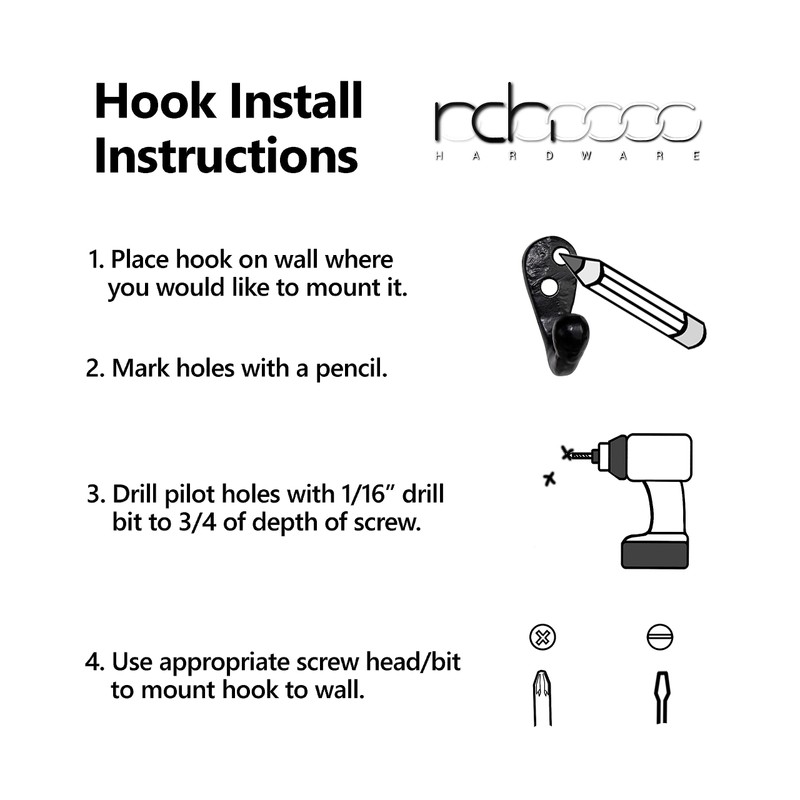 Hook Install Instructions

rch
HARDWARE

1. Place hook on wall where you would like to mount it.

2. Mark holes with a pencil.

3. Drill pilot holes with 1/16" drill bit to 3/4 of depth of screw.

4. Use appropriate screw head/bit to mount hook to wall.