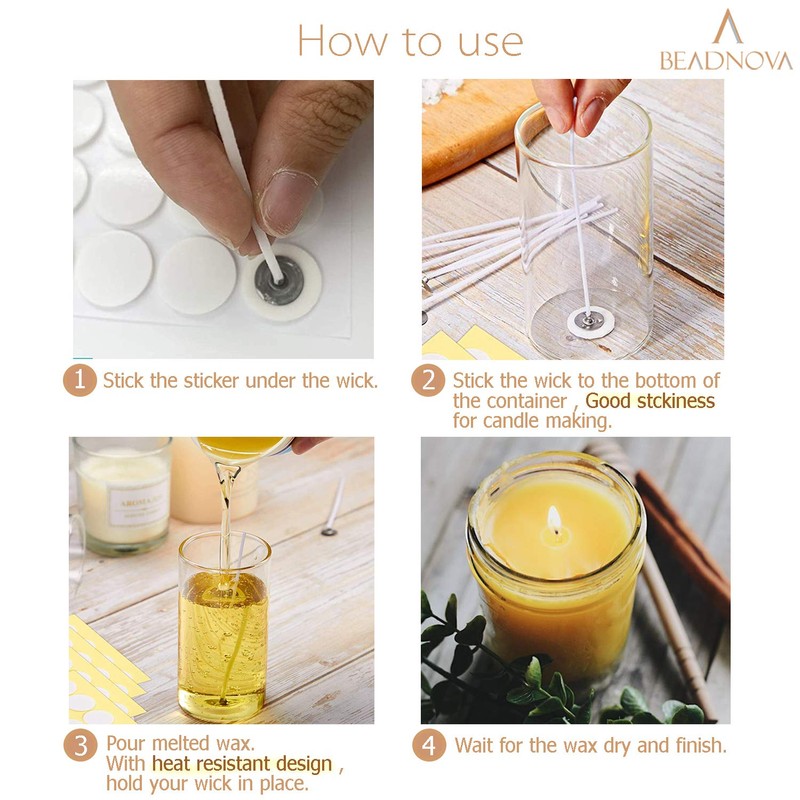 How to use

BEADNOVA

1 Stick the sticker under the wick.

2 Stick the wick to the bottom of the container , Good stckiness for candle making.

AROMA

3 Pour melted wax. With heat resistant design , hold your wick in place.

4 Wait for the wax dry and finish.