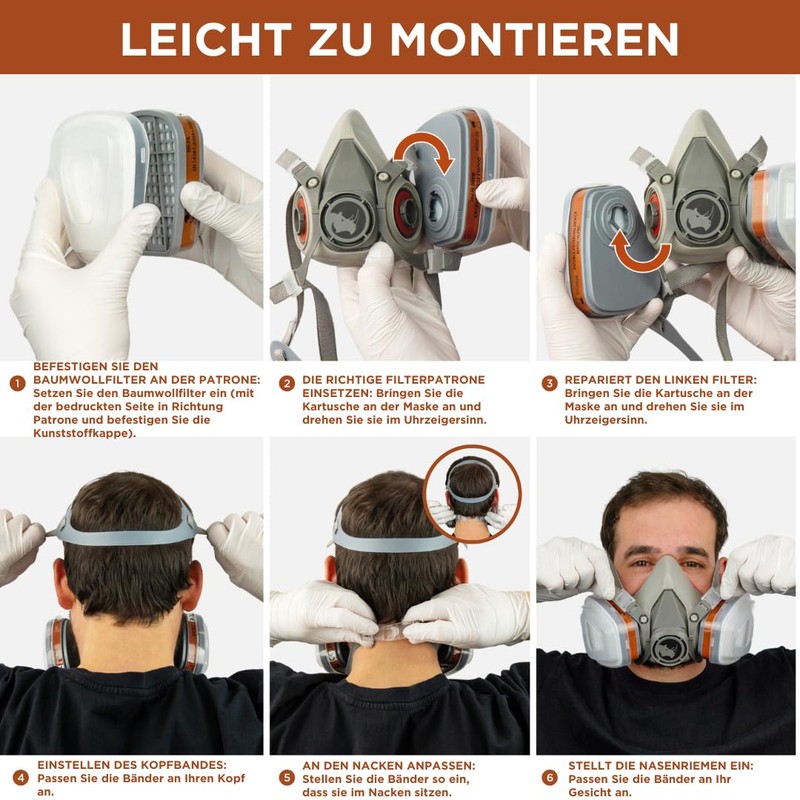 LEICHT ZU MONTIEREN

1 BEFESTIGEN SIE DEN BAUMWOLLFILTER AN DER PATRONE: Setzen Sie den Baumwollfilter ein (mit der bedruckten Seite in Richtung Patrone und befestigen Sie die Kunststoffkappe).

2 DIE RICHTIGE FILTERPATRONE EINSETZEN: Bringen Sie die Kartusche an der Maske an und drehen Sie sie im Uhrzeigersinn.

3 REPARIERT DEN LINKEN FILTER: Bringen Sie die Kartusche an der Maske an und drehen Sie sie im Uhrzeigersinn.

4 EINSTELLEN DES KOPFBANDES: Passen Sie die Bänder an Ihren Kopf an.

5 AN DEN NACKEN ANPASSEN: Stellen Sie die Bänder so ein, dass sie im Nacken sitzen.

6 STELLT DIE NASENRIEMEN EIN: Passen Sie die Bänder an Ihr Gesicht an.