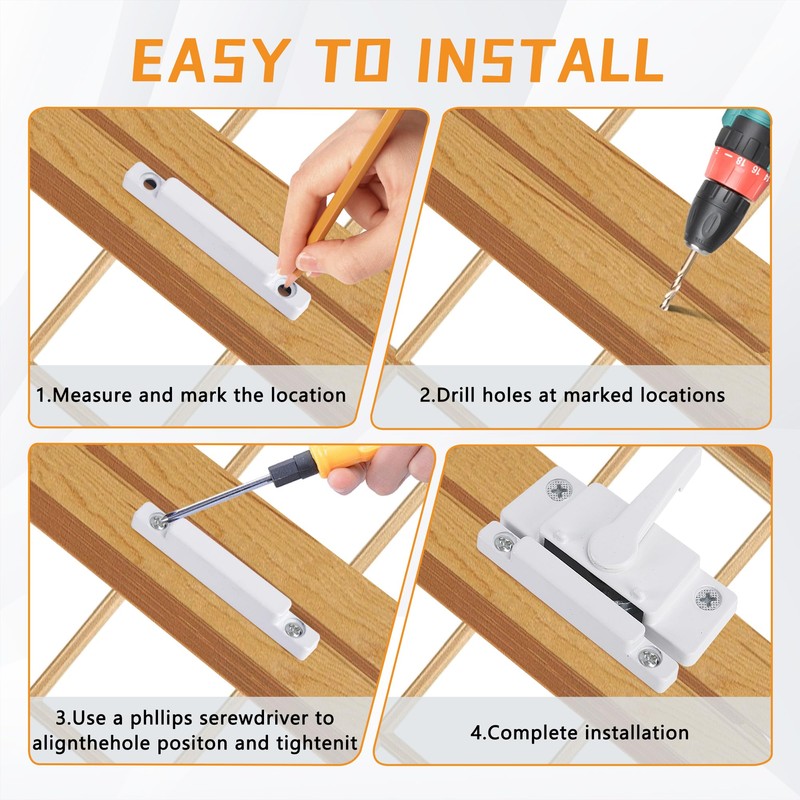 EASY TO INSTALL

1.Measure and mark the location

2.Drill holes at marked locations

3.Use a phllips serewdriver to alignthehole positon and tightenit

4.Complete installation