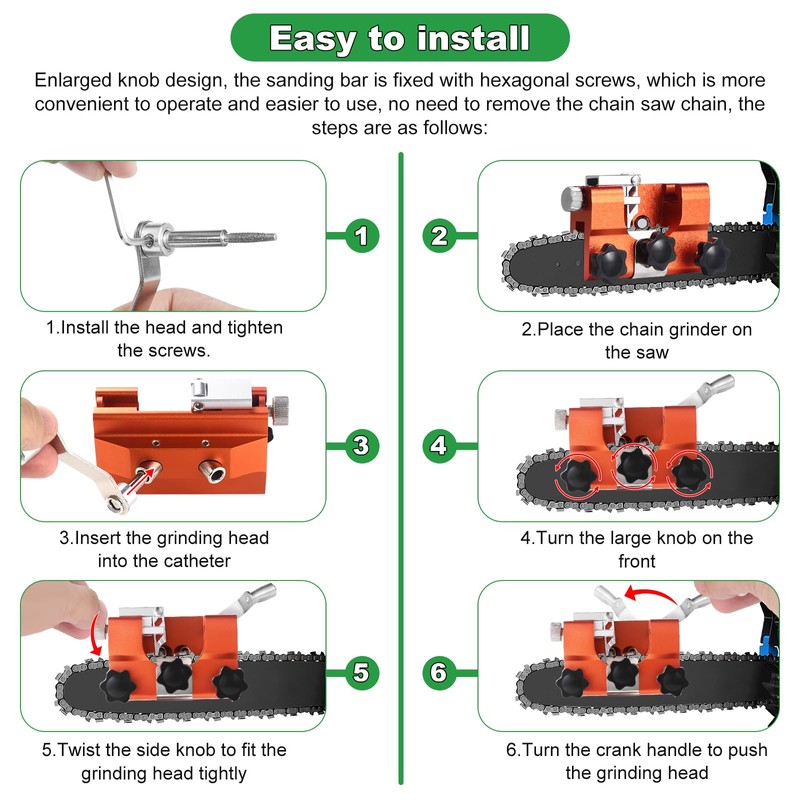 Easy to install

Enlarged knob design, the sanding bar is fixed with hexagonal screws, which is more convenient to operate and easier to use, no need to remove the chain saw chain, the steps are as follows:

1

1.Install the head and tighten the screws.

2

2.Place the chain grinder on the saw

3

3.Insert the grinding head into the catheter

4

4.Turn the large knob on the front

5

5.Twist the side knob to fit the grinding head tightly

6

6.Turn the crank handle to push the grinding head