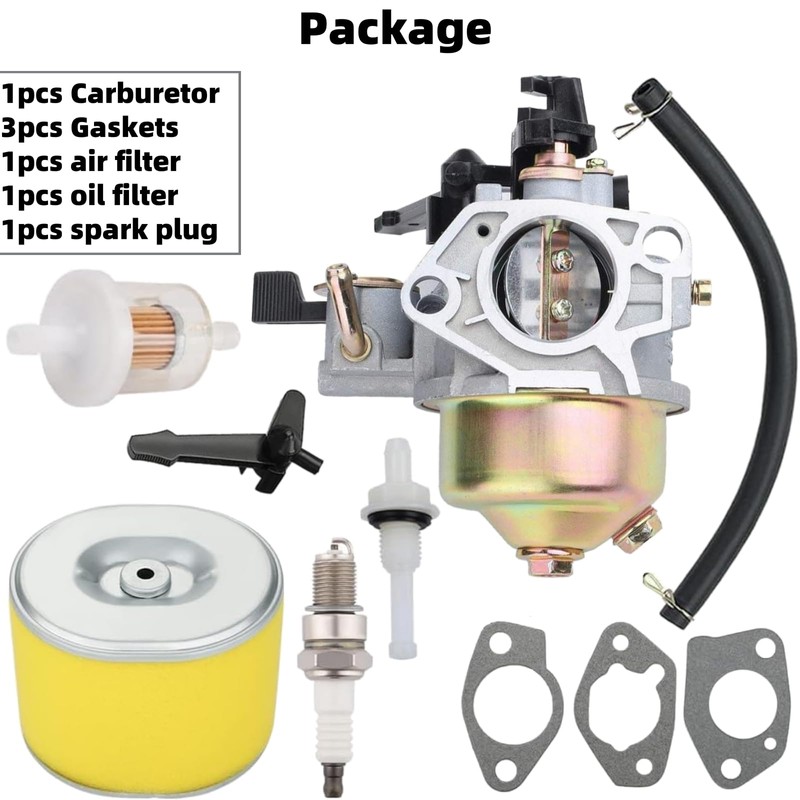 Package

1pcs Carburetor
3pcs Gaskets
1pcs air filter
1pcs oil filter
1pcs spark plug