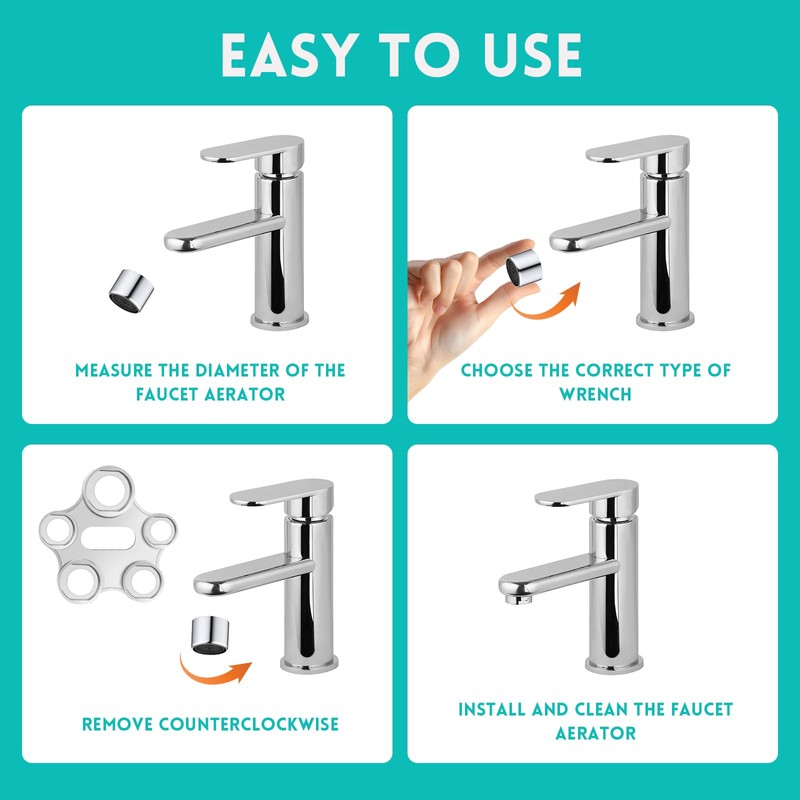 EASY TO USE

MEASURE THE DIAMETER OF THE FAUCET AERATOR

CHOOSE THE CORRECT TYPE OF WRENCH

REMOVE COUNTERCLOCKWISE

INSTALL AND CLEAN THE FAUCET AERATOR