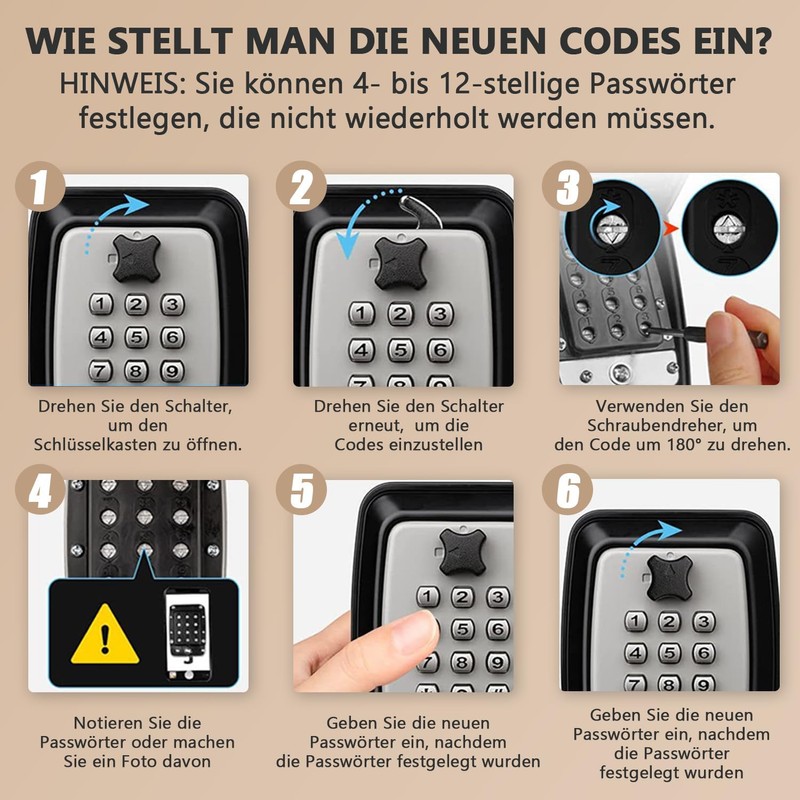 WIE STELLT MAN DIE NEUEN CODES EIN?
HINWEIS: Sie können 4- bis 12-stellige Passwörter festlegen, die nicht wiederholt werden müssen.

1
1 2 3
4 5 6
7 8 9
Drehen Sie den Schalter, um den Schlüsselkasten zu öffnen.

2
1 2 3
4 5 6
Drehen Sie den Schalter erneut, um die Codes einzustellen

3
Verwenden Sie den Schraubendreher, um den Code um 180° zu drehen.

4
Notieren Sie die Passwörter oder machen Sie ein Foto davon

5
1 2 3
5 6
7 8 9
Geben Sie die neuen Passwörter ein, nachdem die Passwörter festgelegt wurden

6
1 2 3
4 5 6
7 8 9
Geben Sie die neuen Passwörter ein, nachdem die Passwörter festgelegt wurden