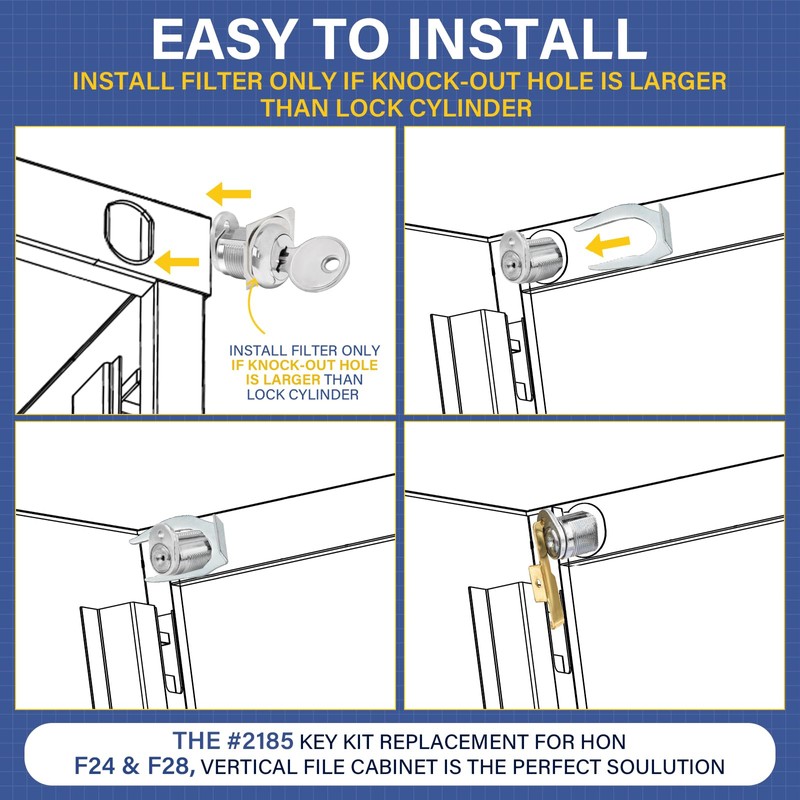 EASY TO INSTALL
INSTALL FILTER ONLY IF KNOCK-OUT HOLE IS LARGER THAN LOCK CYLINDER

INSTALL FILTER ONLY IF KNOCK-OUT HOLE IS LARGER THAN LOCK CYLINDER

THE #2185 KEY KIT REPLACEMENT FOR HON F24 & F28, VERTICAL FILE CABINET IS THE PERFECT SOULUTION