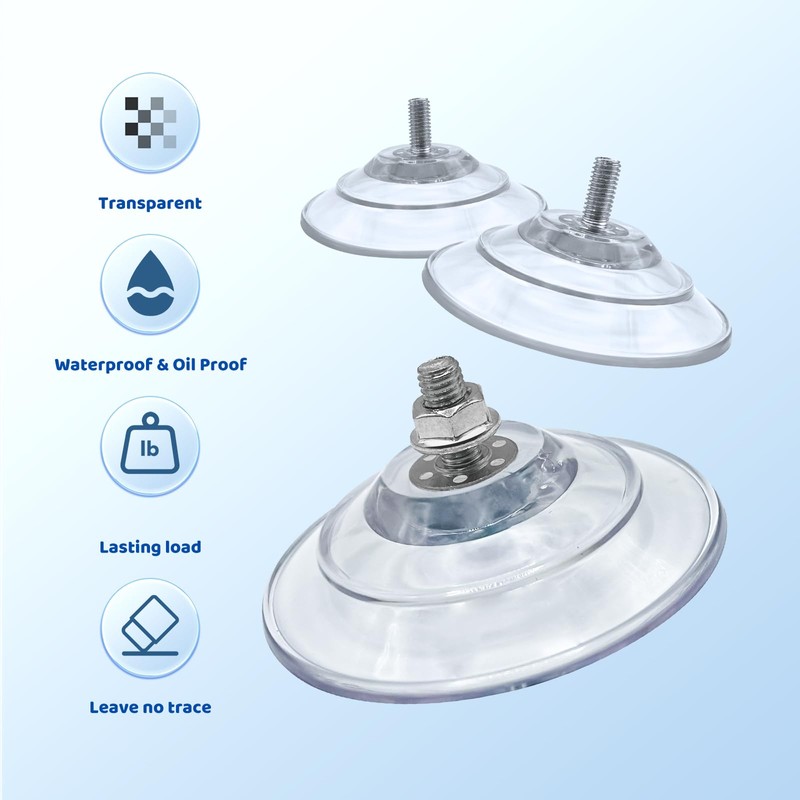 Transparent

Waterproof & Oil Proof

lb

Lasting load

Leave no trace