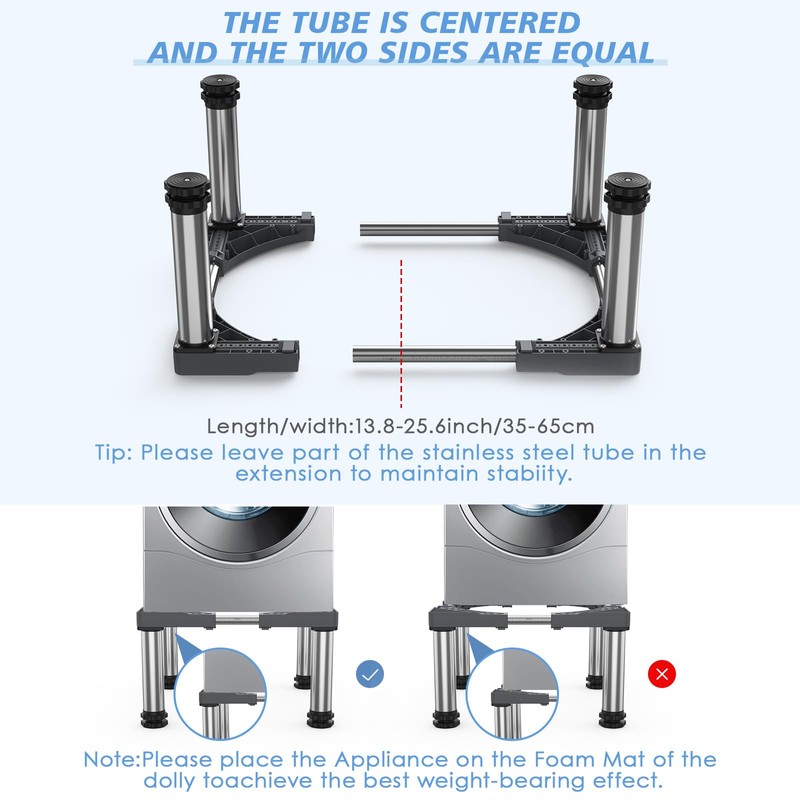 THE TUBE IS CENTERED
AND THE TWO SIDES ARE EQUAL

Length/width:13.8-25.6inch/35-65cm

Tip: Please leave part of the stainless steel tube in the extension to maintain stabiity.

Note:Please place the Appliance on the Foam Mat of the dolly toachieve the best weight-bearing effect.