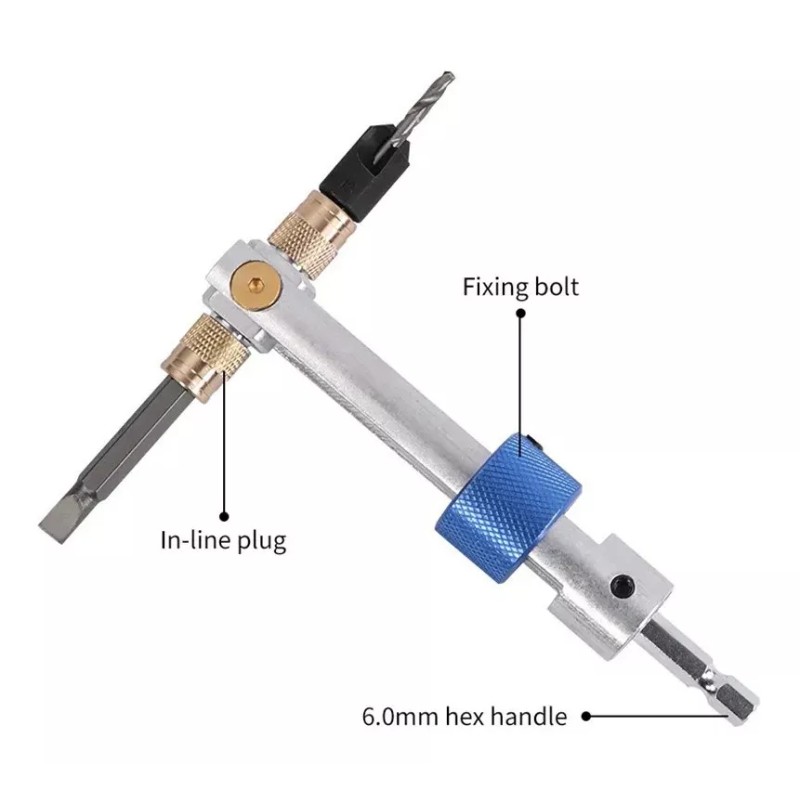 Fixing bolt

In-line plug

6.0mm hex handle