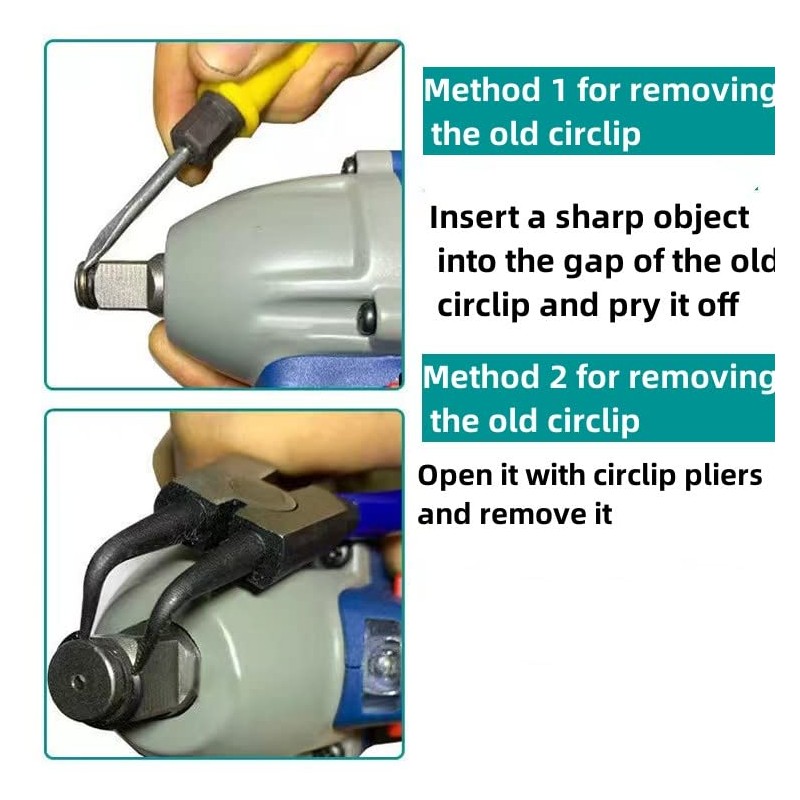 Method 1 for removing the old circlip

Insert a sharp object into the gap of the old circlip and pry it off

Method 2 for removing the old circlip

Open it with circlip pliers and remove it