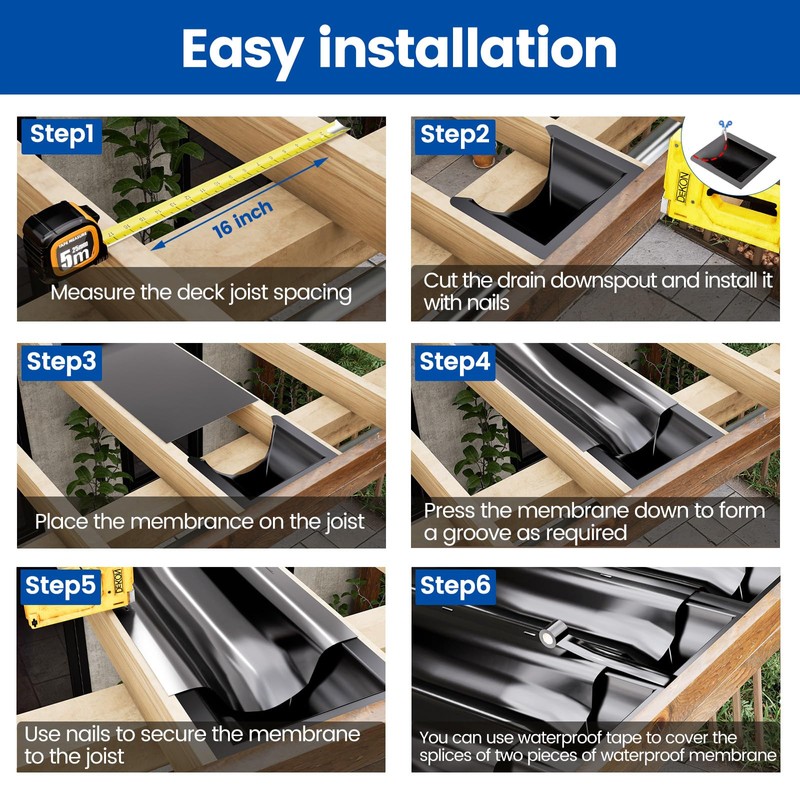 Easy installation

Step1

TAPE MEASURE
5m

16 inch

Measure the deck joist spacing

Step2

DEKON

Cut the drain downspout and install it with nails

Step3

Place the membrance on the joist

Step4

Press the membrane down to form a groove as required

Step5

DEKON

Use nails to secure the membrane to the joist

Step6

You can use waterproof tape to cover the splices of two pieces of waterproof membrane