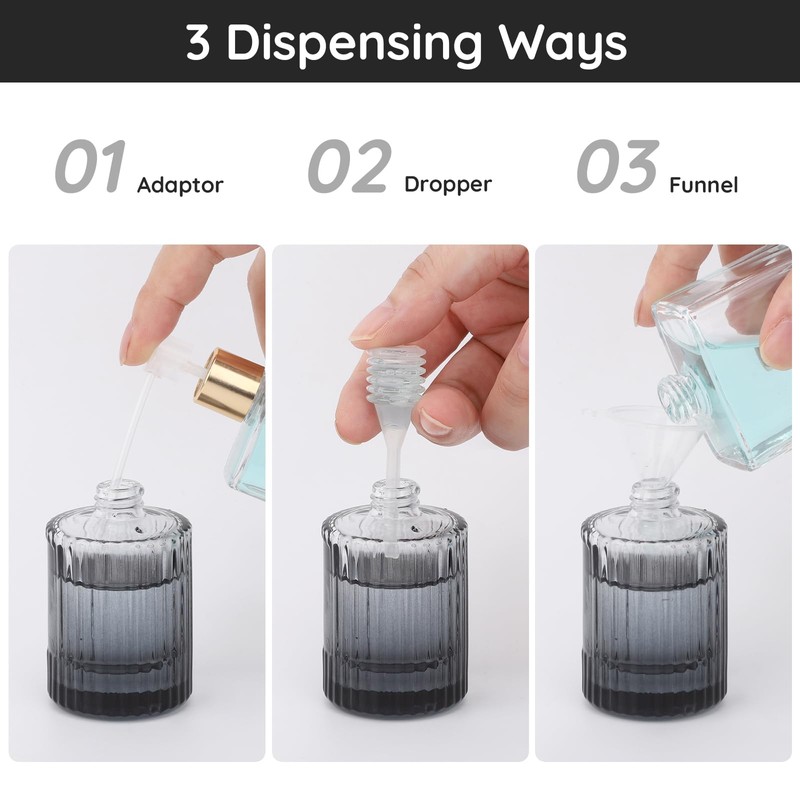 3 Dispensing Ways

01 Adaptor

02 Dropper

03 Funnel