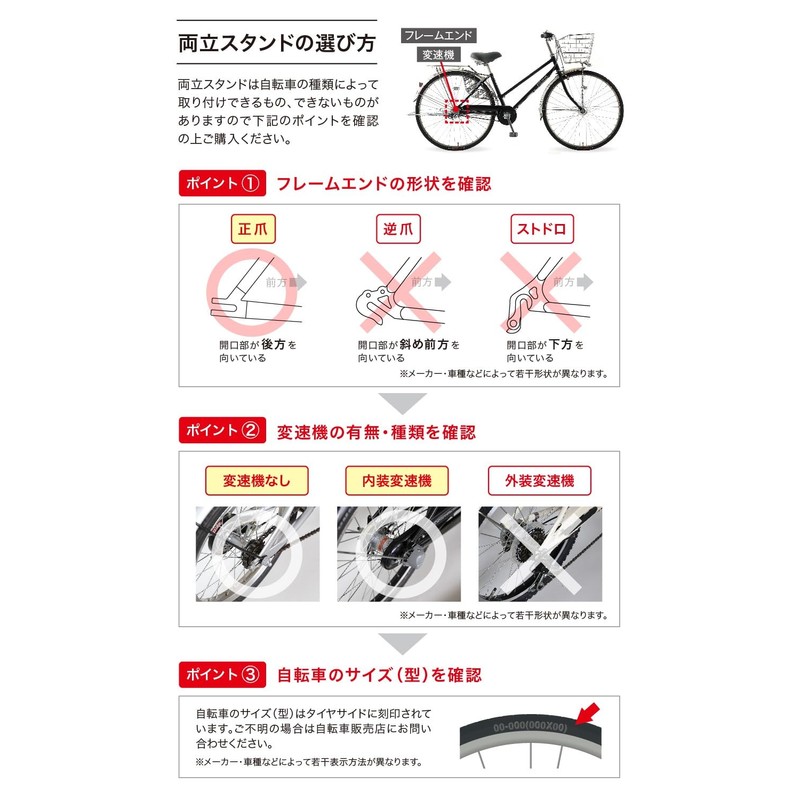 両立スタンドの選び方

両立スタンドは自転車の種類によって取り付けできるもの、できないものがありますので下記のポイントを確認の上ご購入ください。

フレームエンド
変速機

ポイント① フレームエンドの形状を確認

正爪
前方
開口部が後方を向いている

逆爪
前方
開口部が斜め前方を向いている

ストドロ
前方
開口部が下方を向いている

※メーカー・車種などによって若干形状が異なります。

ポイント② 変速機の有無・種類を確認

変速機なし

内装変速機

外装変速機

※メーカー・車種などによって若干形状が異なります。

ポイント③ 自転車のサイズ（型）を確認

自転車のサイズ（型）はタイヤサイドに刻印されています。ご不明の場合は自転車販売店にお問い合わせください。

※メーカー・車種などによって若干表示方法が異なります。

00-000(000X00)