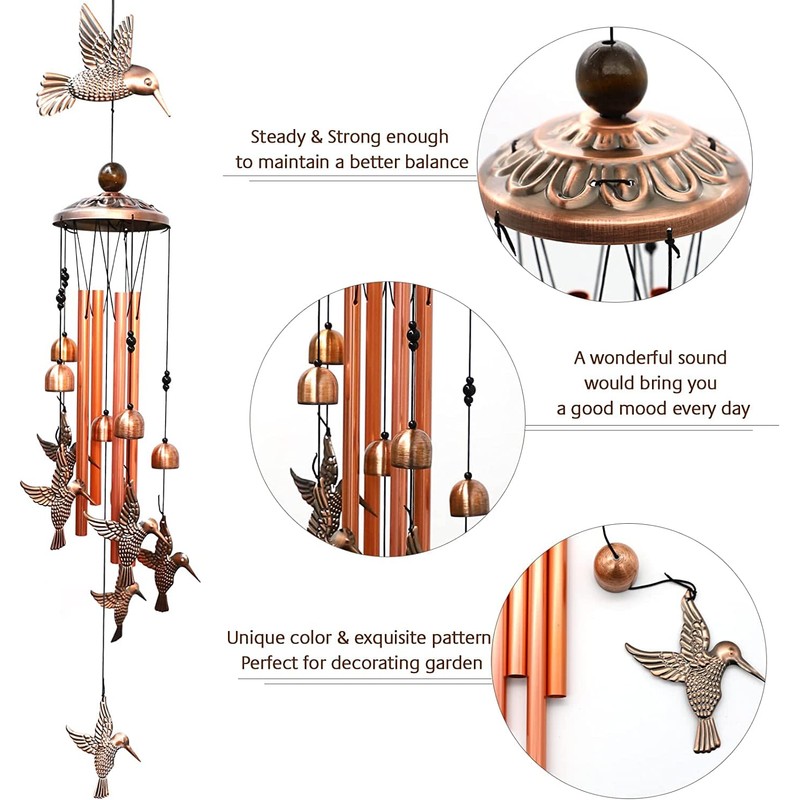 Steady & Strong enough
to maintain a better balance

A wonderful sound
would bring you
a good mood every day

Unique color & exquisite pattern
Perfect for decorating garden