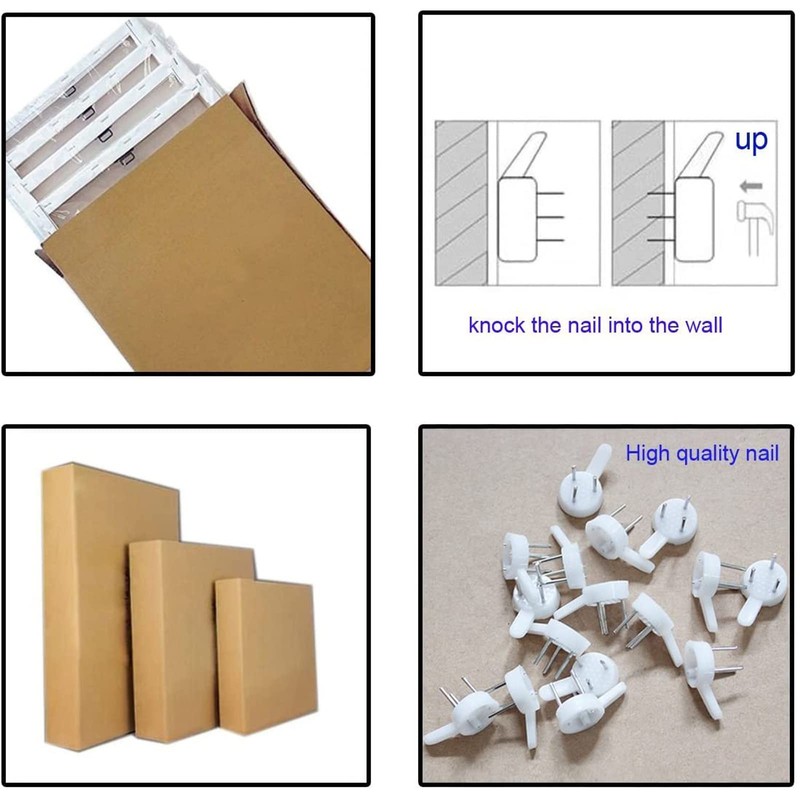 up

knock the nail into the wall

High quality nail