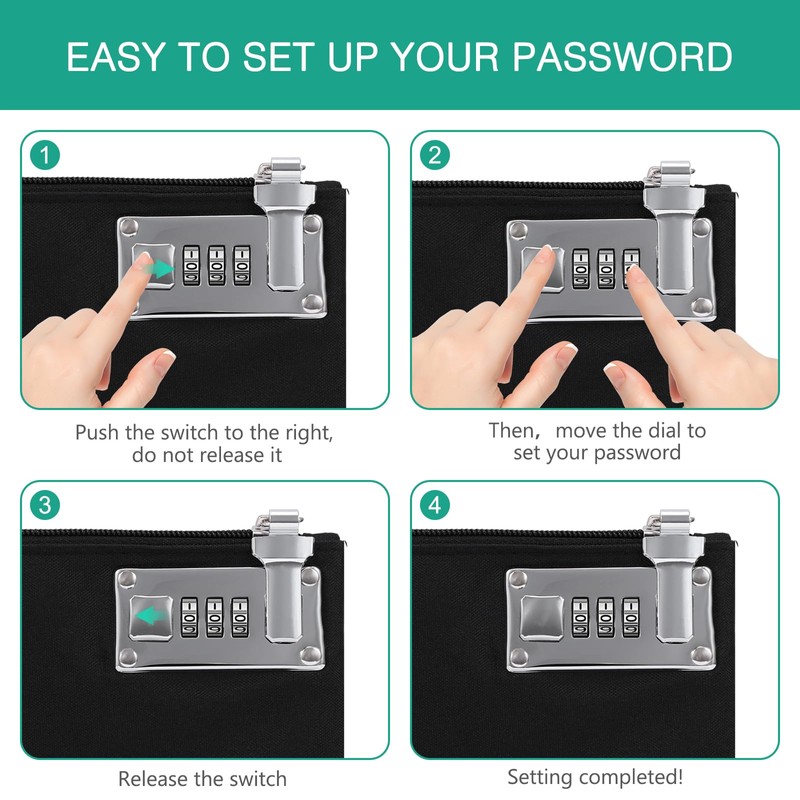 EASY TO SET UP YOUR PASSWORD

1

Push the switch to the right, do not release it

2

Then, move the dial to set your password

3

Release the switch

4

Setting completed!