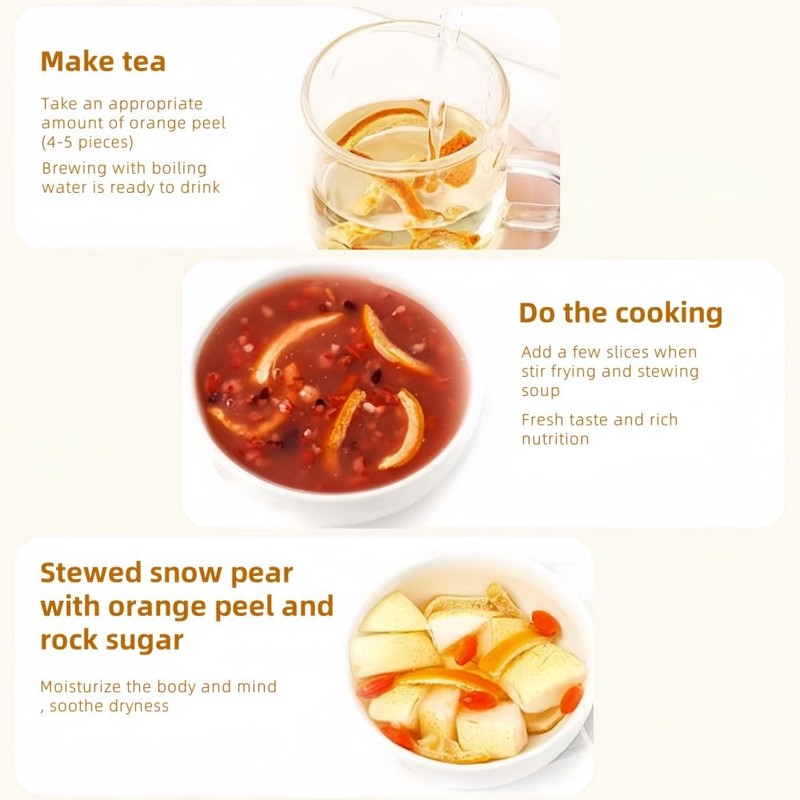 Make tea

Take an appropriate amount of orange peel (4-5 pieces)

Brewing with boiling water is ready to drink

Do the cooking

Add a few slices when stir frying and stewing soup

Fresh taste and rich nutrition

Stewed snow pear with orange peel and rock sugar

Moisturize the body and mind , soothe dryness