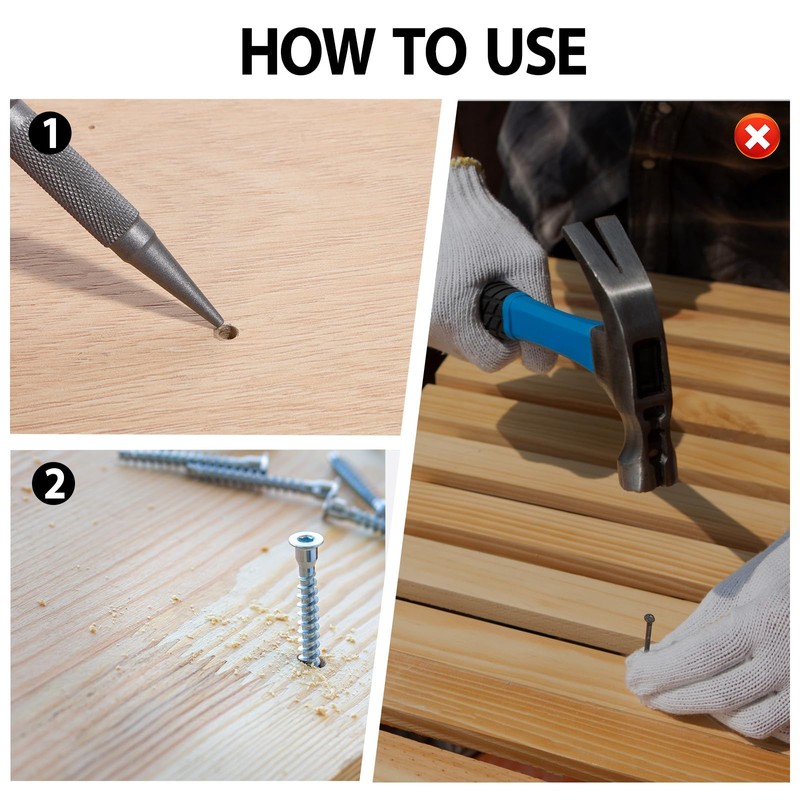 HOW TO USE

1

2