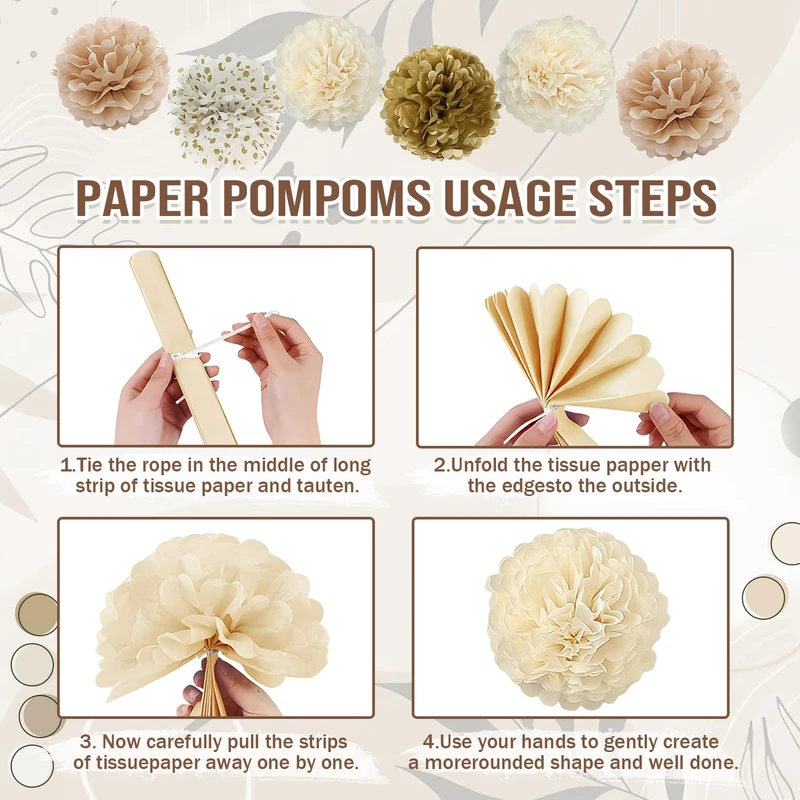 PAPER POMPOMS USAGE STEPS

1.Tie the rope in the middle of long strip of tissue paper and tauten.

2.Unfold the tissue papper with the edgesto the outside.

3. Now carefully pull the strips of tissuepaper away one by one.

4.Use your hands to gently create a morerounded shape and well done.