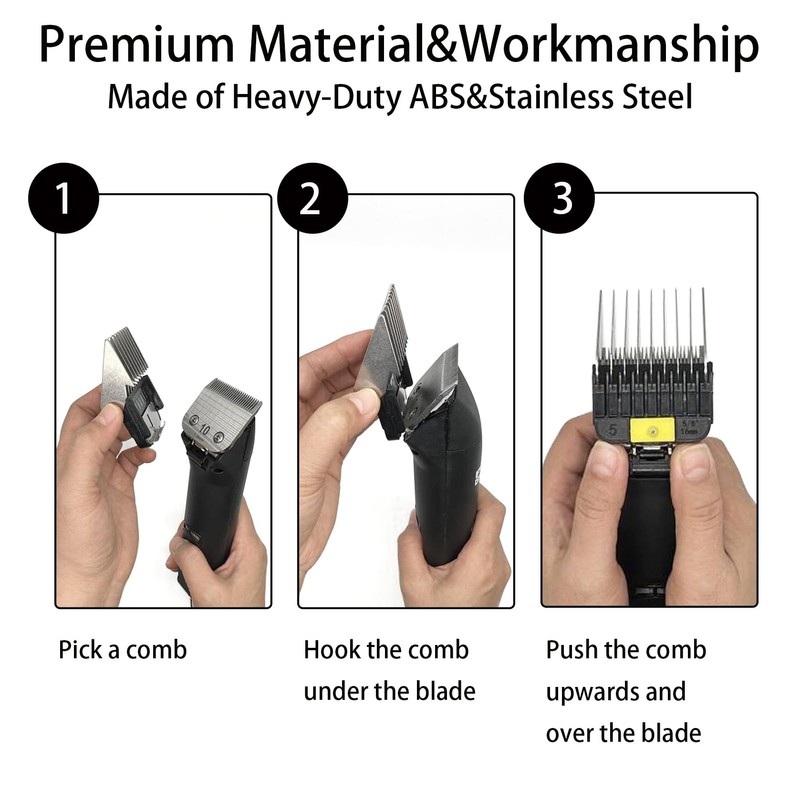 Premium Material&Workmanship
Made of Heavy-Duty ABS&Stainless Steel

1

10

Pick a comb

2

Hook the comb under the blade

3

5

5/8"
16mm

Push the comb upwards and over the blade