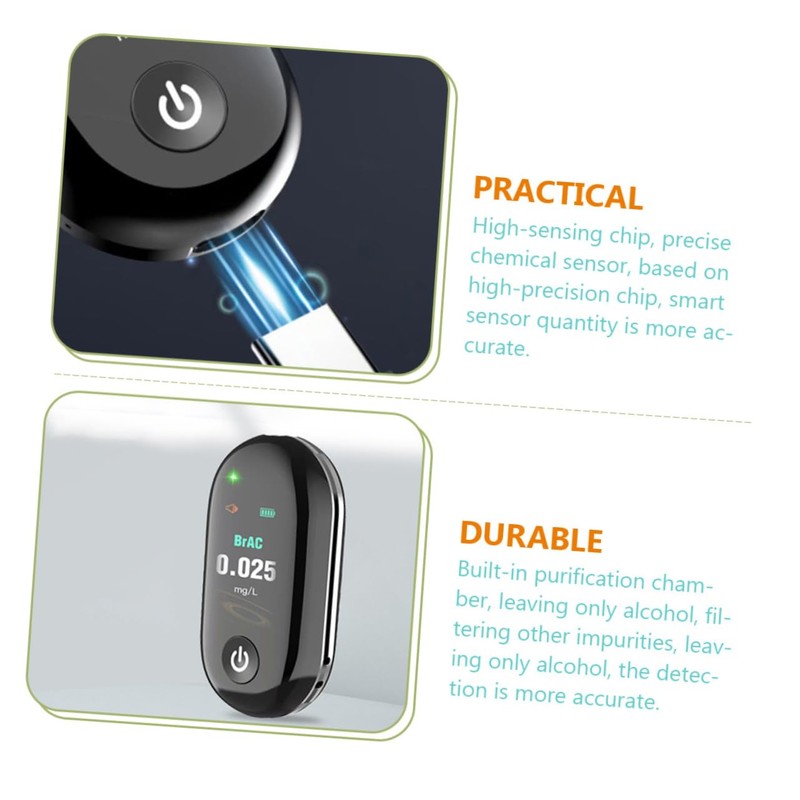 PRACTICAL
High-sensing chip, precise chemical sensor, based on high-precision chip, smart sensor quantity is more accurate.

BrAC
0.025
mg/L

DURABLE
Built-in purification chamber, leaving only alcohol, filtering other impurities, leaving only alcohol, the detection is more accurate.