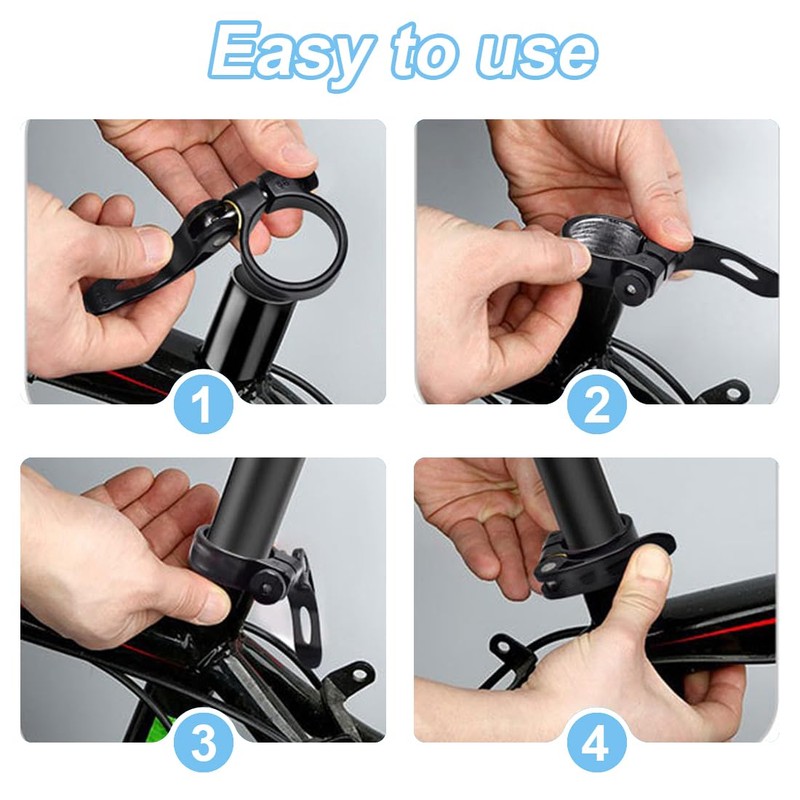 Easy to use

1

2

3

4