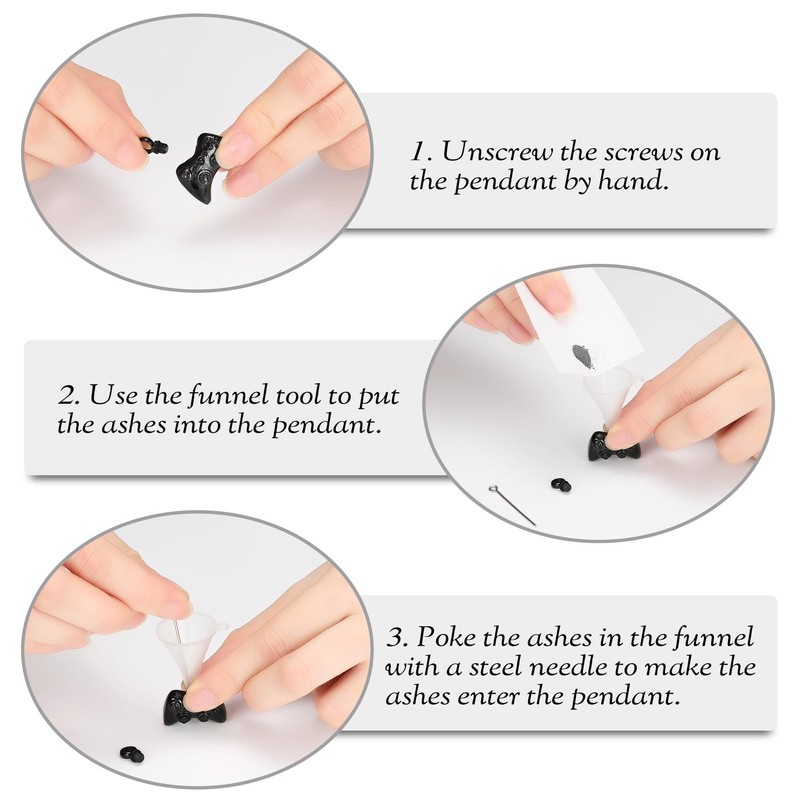 1. Unscrew the screws on the pendant by hand.

2. Use the funnel tool to put the ashes into the pendant.

3. Poke the ashes in the funnel with a steel needle to make the ashes enter the pendant.