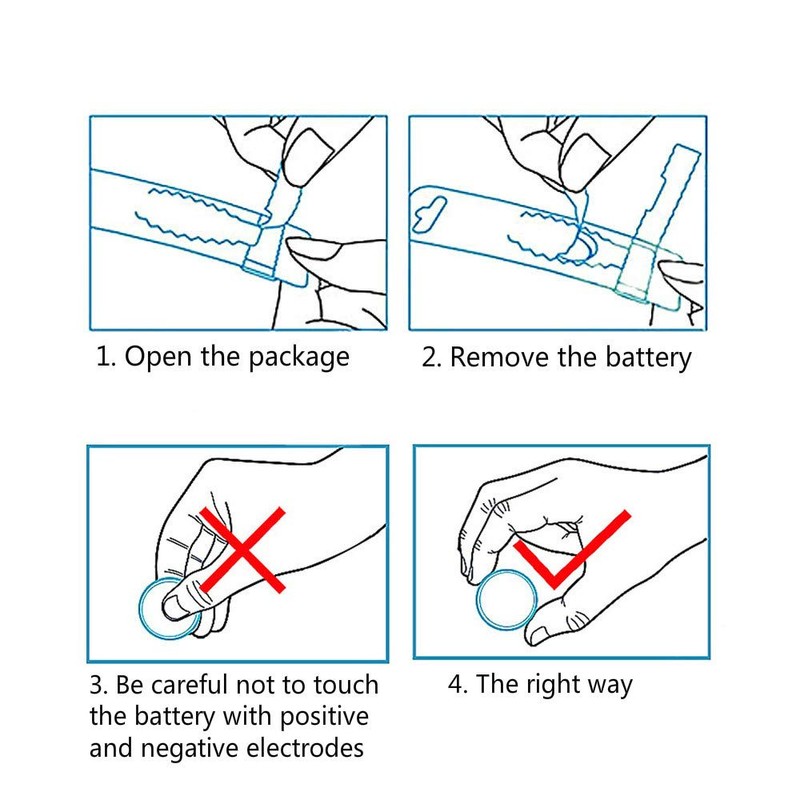 1. Open the package

2. Remove the battery

3. Be careful not to touch the battery with positive and negative electrodes

4. The right way