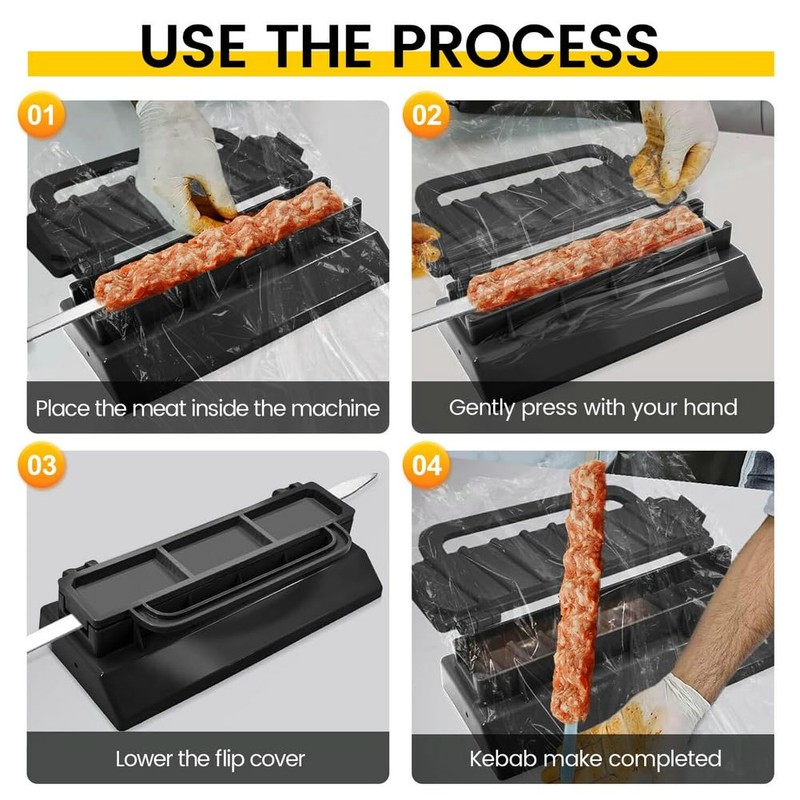 USE THE PROCESS

01

Place the meat inside the machine

02

Gently press with your hand

03

Lower the flip cover

04

Kebab make completed