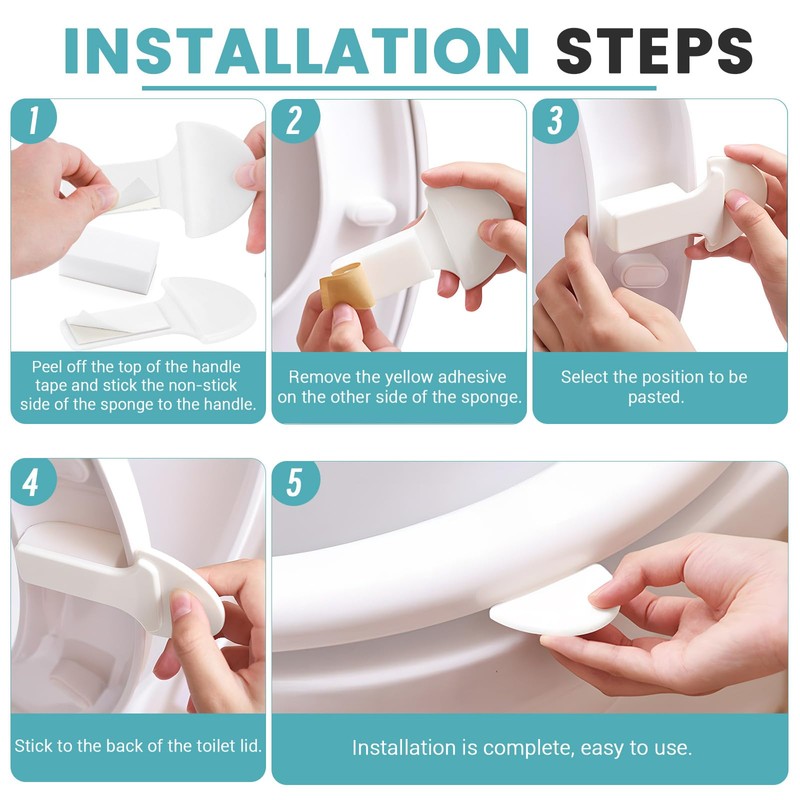 INSTALLATION STEPS

1

Peel off the top of the handle tape and stick the non-stick side of the sponge to the handle.

2

Remove the yellow adhesive on the other side of the sponge.

3

Select the position to be pasted.

4

Stick to the back of the toilet lid.

5

Installation is complete, easy to use.