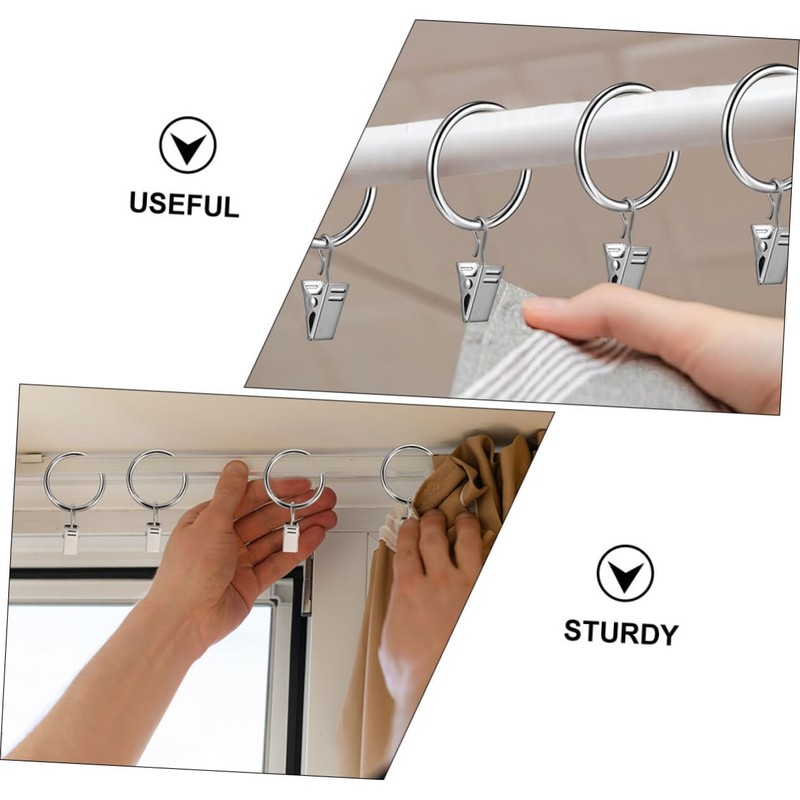 USEFUL

STURDY