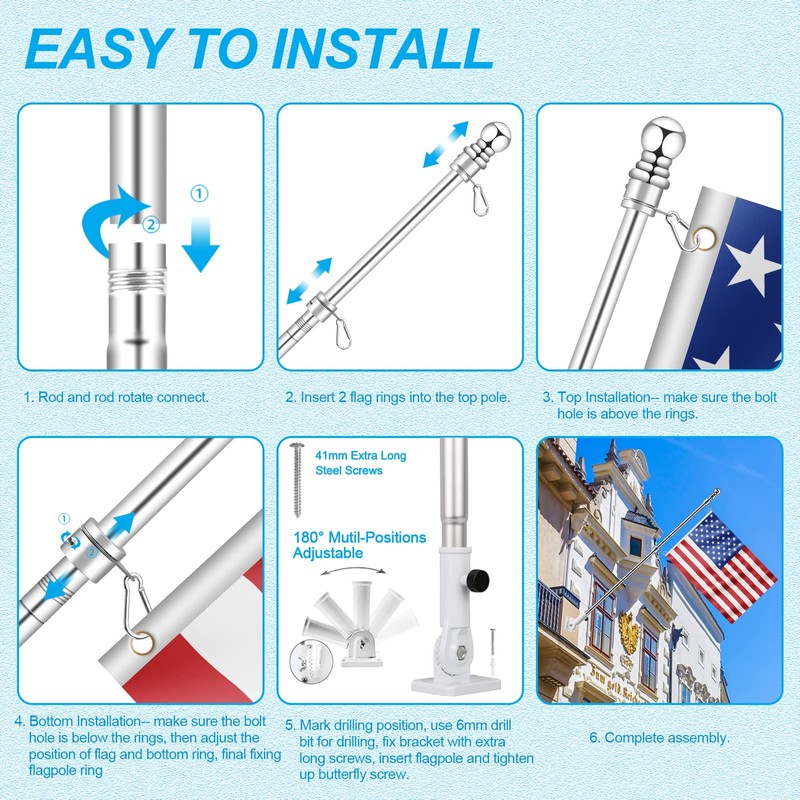 EASY TO INSTALL

①
②

1. Rod and rod rotate connect.

2. Insert 2 flag rings into the top pole.

3. Top Installation-- make sure the bolt hole is above the rings.

①
②

41mm Extra Long Steel Screws

180° Mutil-Positions Adjustable

4. Bottom Installation-- make sure the bolt hole is below the rings, then adjust the position of flag and bottom ring, final fixing flagpole ring

5. Mark drilling position, use 6mm drill bit for drilling, fix bracket with extra long screws, insert flagpole and tighten up butterfly screw.

6. Complete assembly.