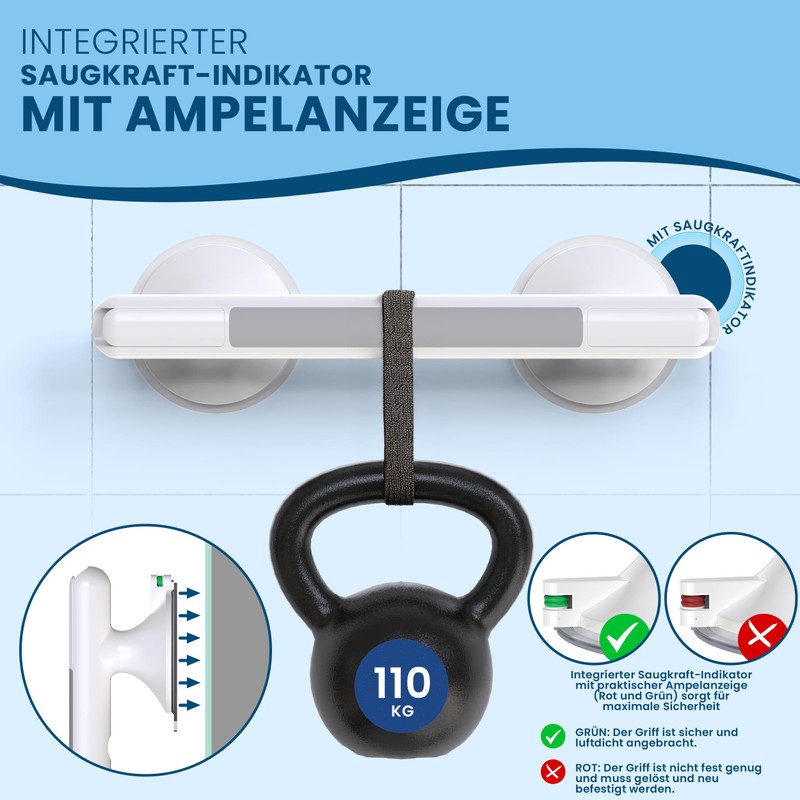 INTEGRIERTER
SAUGKRAFT-INDIKATOR
MIT AMPELANZEIGE

MIT SAUGKRAFTINDIKATOR

110
KG

Integrierter Saugkraft-Indikator mit praktischer Ampelanzeige (Rot und Grün) sorgt für maximale Sicherheit

GRÜN: Der Griff ist sicher und luftdicht angebracht.

ROT: Der Griff ist nicht fest genug und muss gelöst und neu befestigt werden.