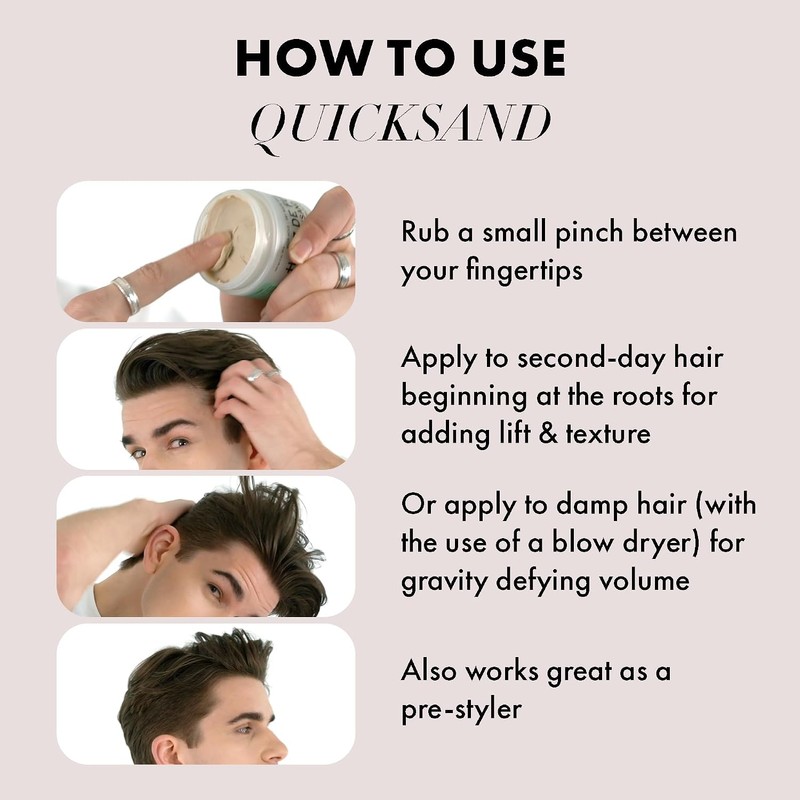 HOW TO USE
QUICKSAND

Rub a small pinch between your fingertips

Apply to second-day hair beginning at the roots for adding lift & texture

Or apply to damp hair (with the use of a blow dryer) for gravity defying volume

Also works great as a pre-styler