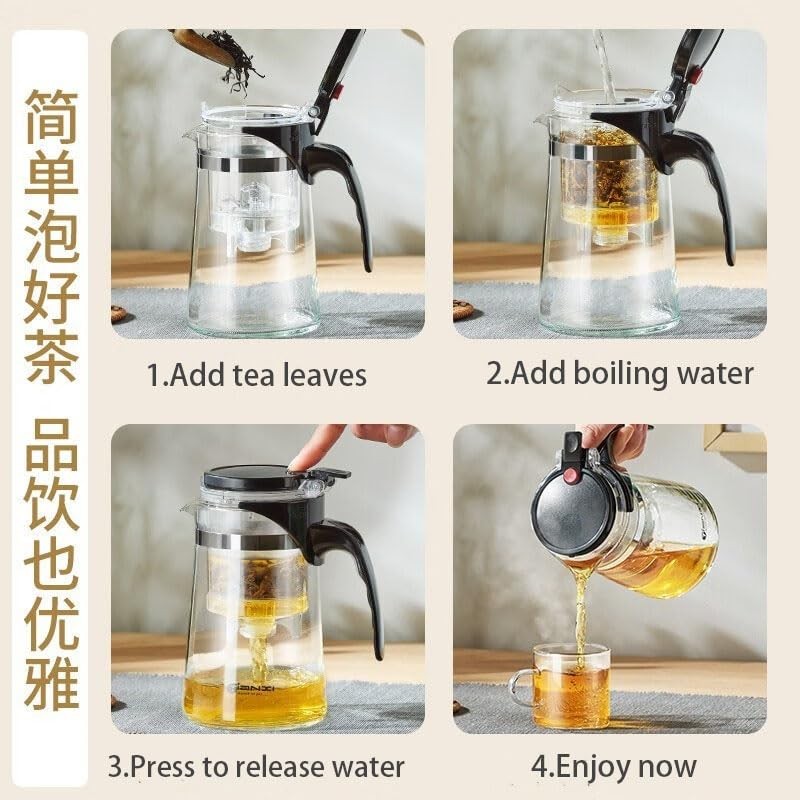 简单泡好茶

品饮也优雅

1.Add tea leaves

2.Add boiling water

3.Press to release water

4.Enjoy now