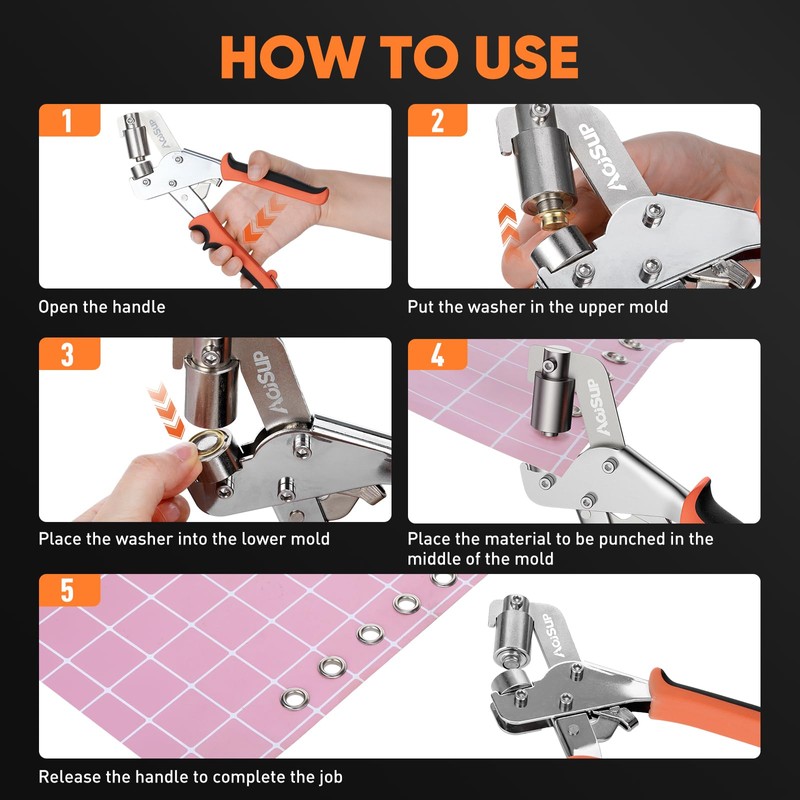 HOW TO USE

1

AOiSUP

Open the handle

2

AOiSUP

Put the washer in the upper mold

3

AOiSUP

Place the washer into the lower mold

4

AOiSUP

Place the material to be punched in the middle of the mold

5

AOiSUP

Release the handle to complete the job