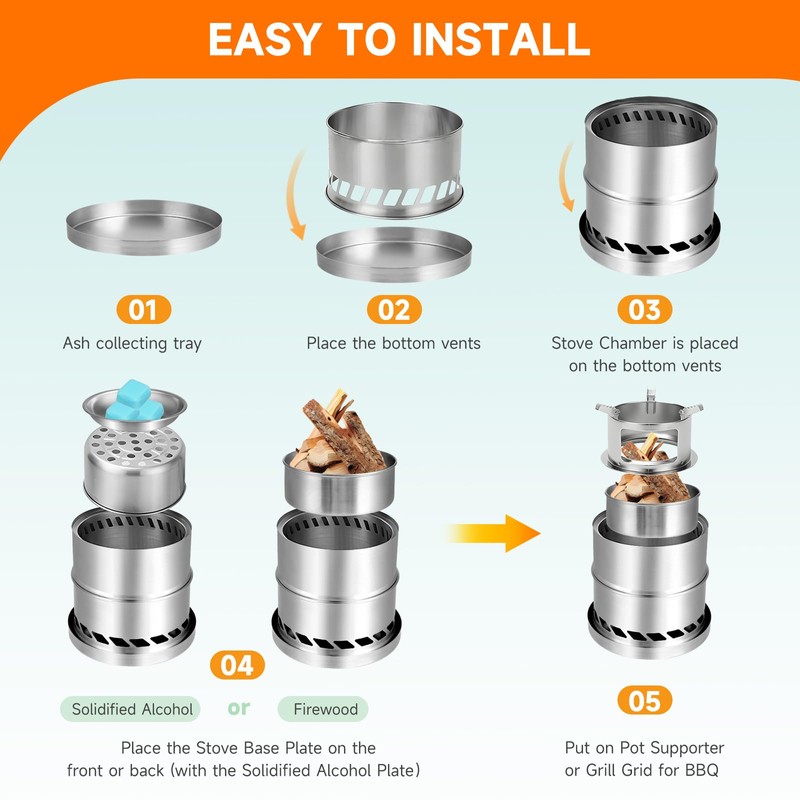 EASY TO INSTALL

01
Ash collecting tray

02
Place the bottom vents

03
Stove Chamber is placed on the bottom vents

04
Solidified Alcohol or Firewood

Place the Stove Base Plate on the front or back (with the Solidified Alcohol Plate)

05
Put on Pot Supporter or Grill Grid for BBQ