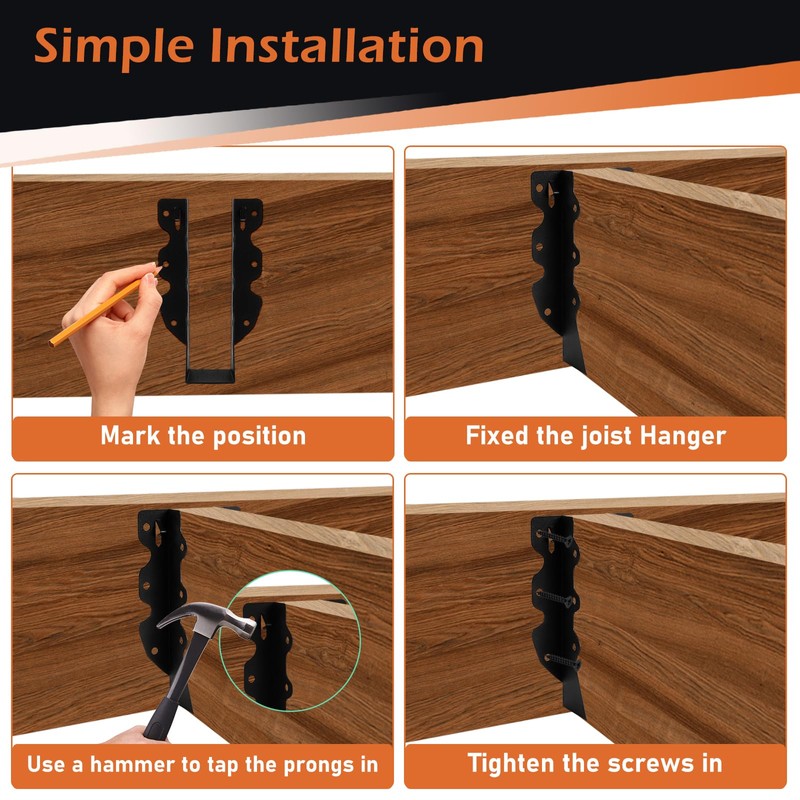 Simple Installation

Mark the position

Fixed the joist Hanger

Use a hammer to tap the prongs in

Tighten the screws in